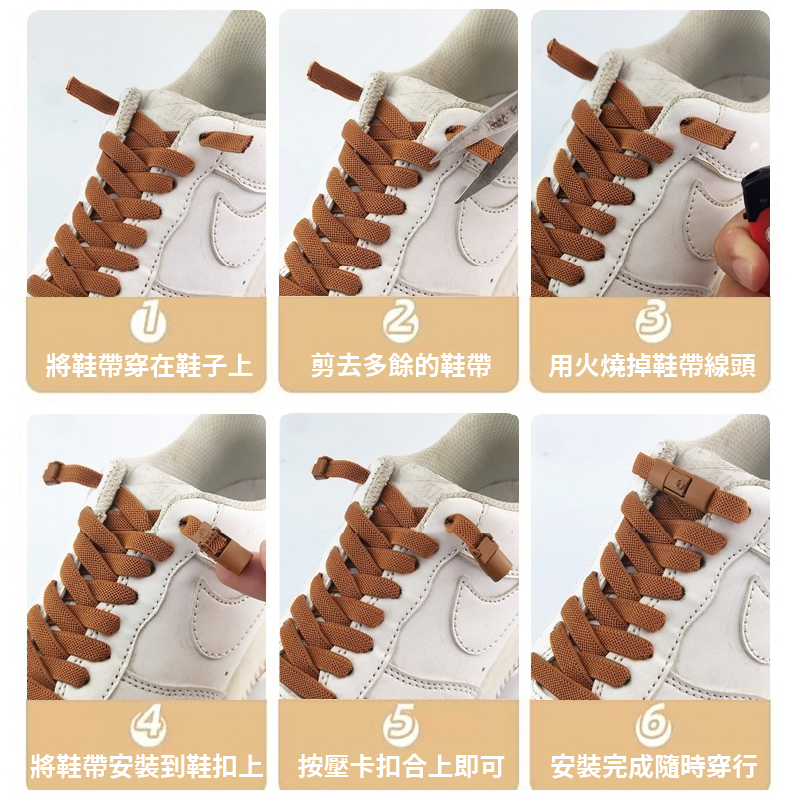 1
將鞋帶穿在鞋子上

2
剪去多餘的鞋帶

3
用火燒掉鞋帶線頭

4
將鞋帶安裝到鞋扣上

5
按壓卡扣合上即可

6
安裝完成隨時穿行