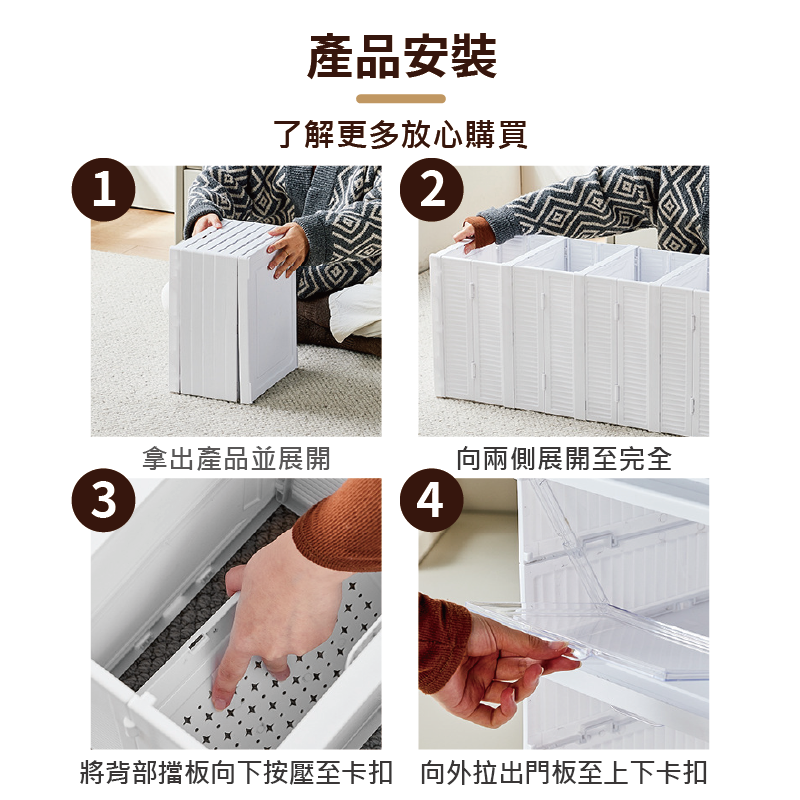 產品安裝

了解更多放心購買

1

2

拿出產品並展開

向兩側展開至完全

3

4

將背部擋板向下按壓至卡扣

向外拉出門板至上下卡扣