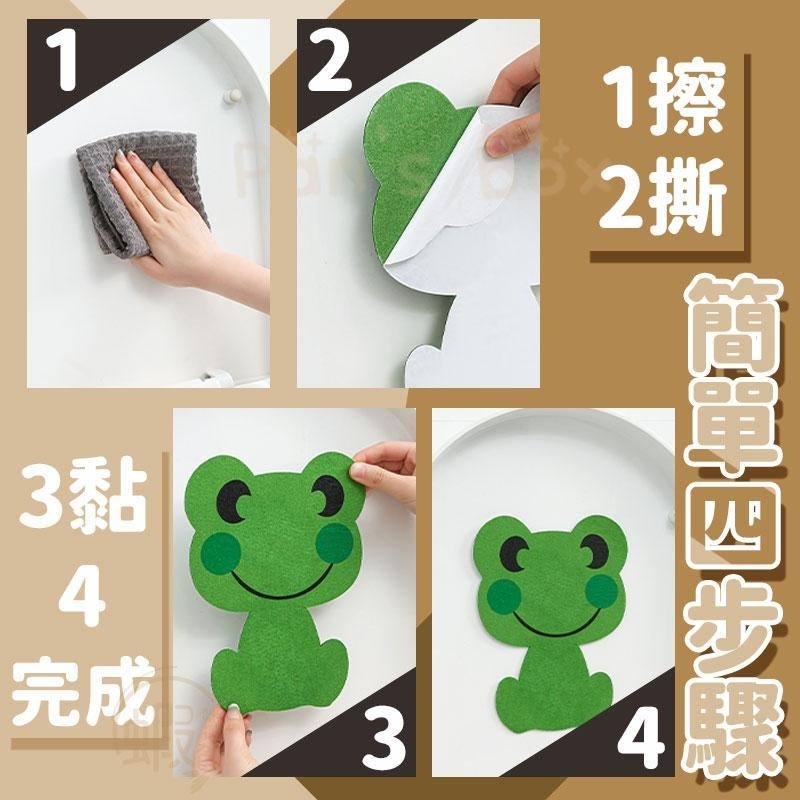 1

2

1擦
2撕

簡單四步驟

3黏
4
完成

3

4