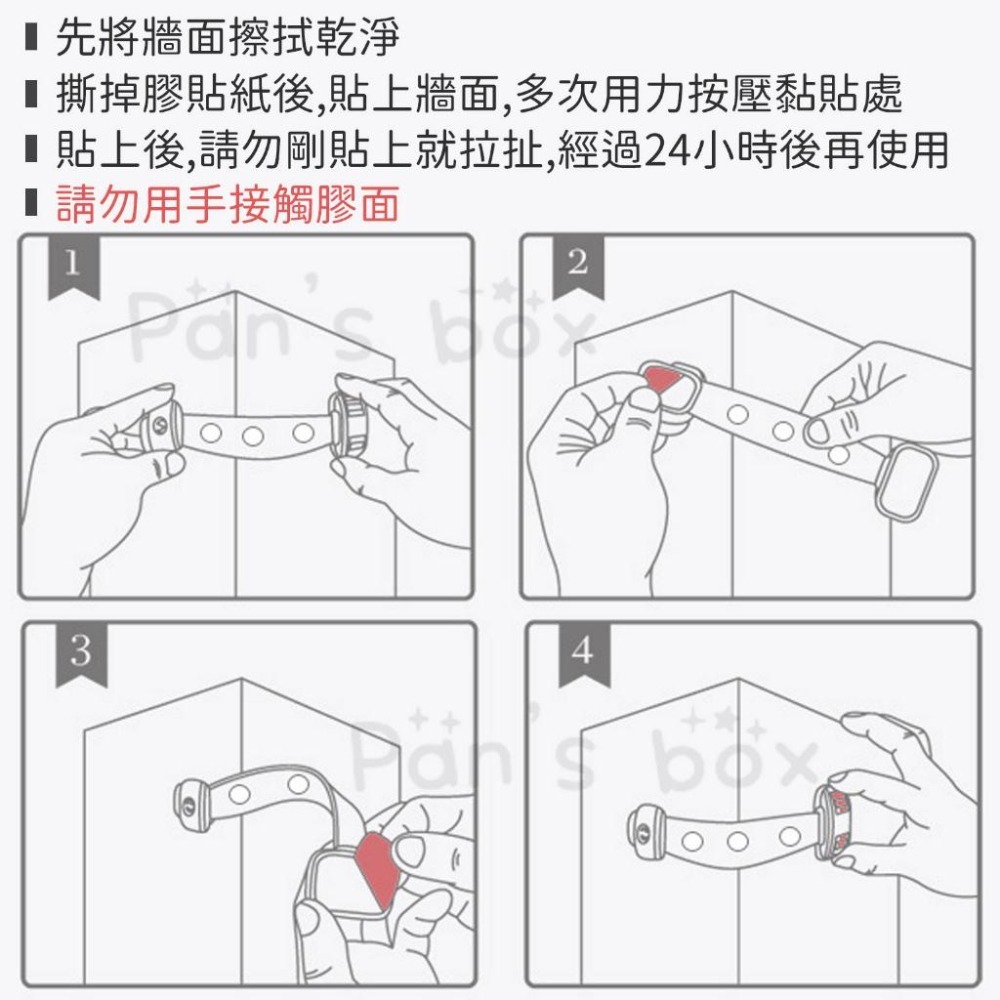 先將牆面擦拭乾淨
撕掉膠貼紙後,貼上牆面,多次用力按壓黏貼處
貼上後,請勿剛貼上就拉扯,經過24小時後再使用
請勿用手接觸膠面

1

Pan's box

2

3

Pan's box

4