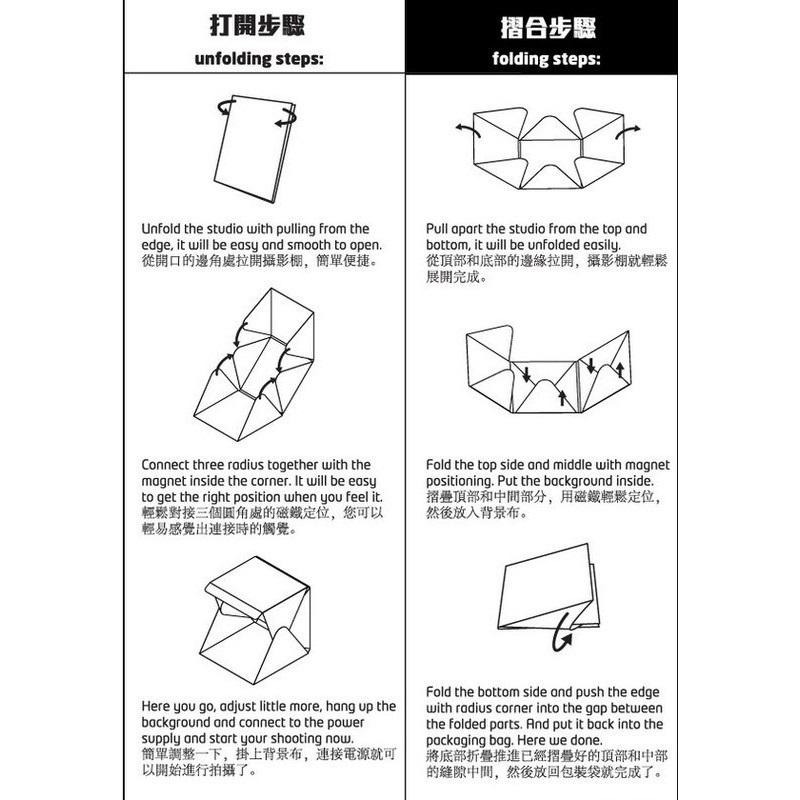 打開步驟
unfolding steps:

Unfold the studio with pulling from the edge, it will be easy and smooth to open.
從開口的邊角處拉開攝影棚，簡單便捷。

Connect three radius together with the magnet inside the corner. It will be easy to get the right position when you feel it.
輕鬆對接三個圓角處的磁鐵定位，您可以輕易感覺出連接時的觸覺。

Here you go, adjust little more, hang up the background and connect to the power supply and start your shooting now.
簡單調整一下，掛上背景布，連接電源就可以開始進行拍攝了。

摺合步驟
folding steps:

Pull apart the studio from the top and bottom, it will be unfolded easily.
從頂部和底部的邊緣拉開，攝影棚就輕鬆展開完成。

Fold the top side and middle with magnet positioning. Put the background inside.
摺疊頂部和中間部分，用磁鐵輕鬆定位，然後放入背景布。

Fold the bottom side and push the edge with radius corner into the gap between the folded parts. And put it back into the packaging bag. Here we done.
將底部折疊推進已經摺疊好的頂部和中部的縫隙中間，然後放回包裝袋就完成了。