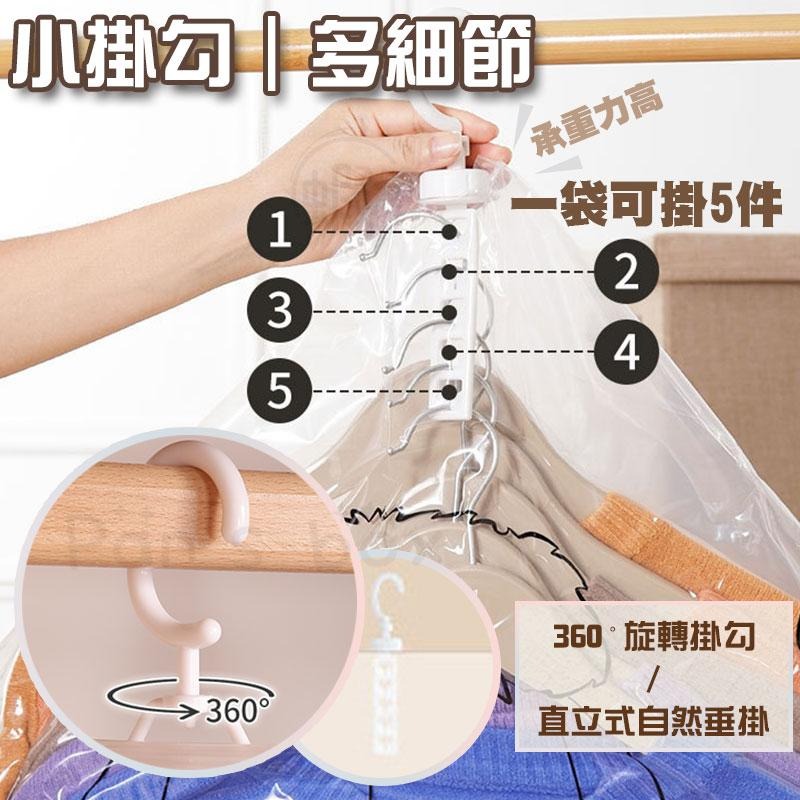 小掛勾｜多細節

承重力高

一袋可掛5件

1

2

3

4

5

360°

360°旋轉掛勾
/
直立式自然垂掛