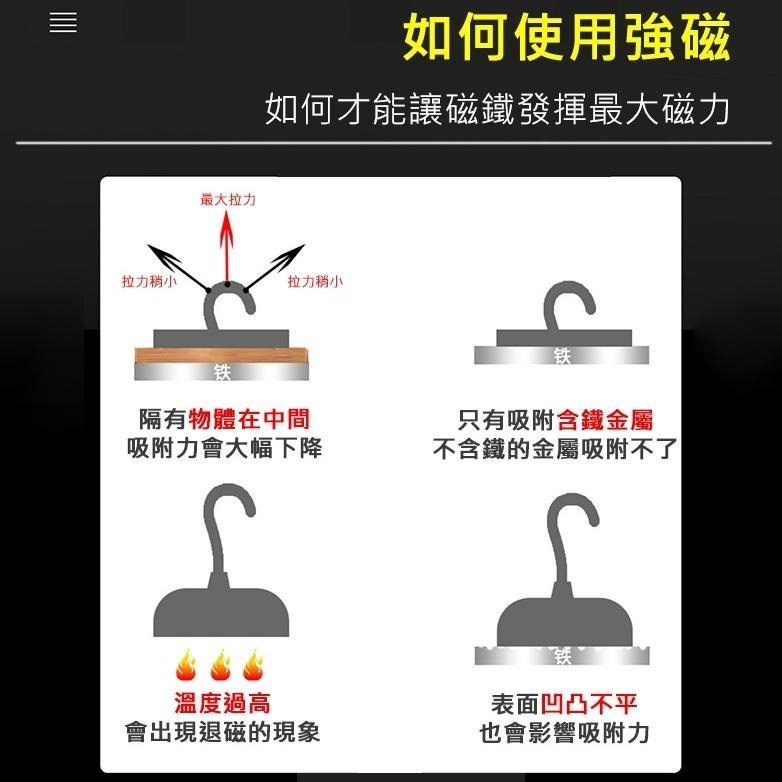 如何使用強磁

如何才能讓磁鐵發揮最大磁力

最大拉力

拉力稍小

拉力稍小

铁

隔有物體在中間
吸附力會大幅下降

铁

只有吸附含鐵金屬
不含鐵的金屬吸附不了

溫度過高
會出現退磁的現象

铁

表面凹凸不平
也會影響吸附力