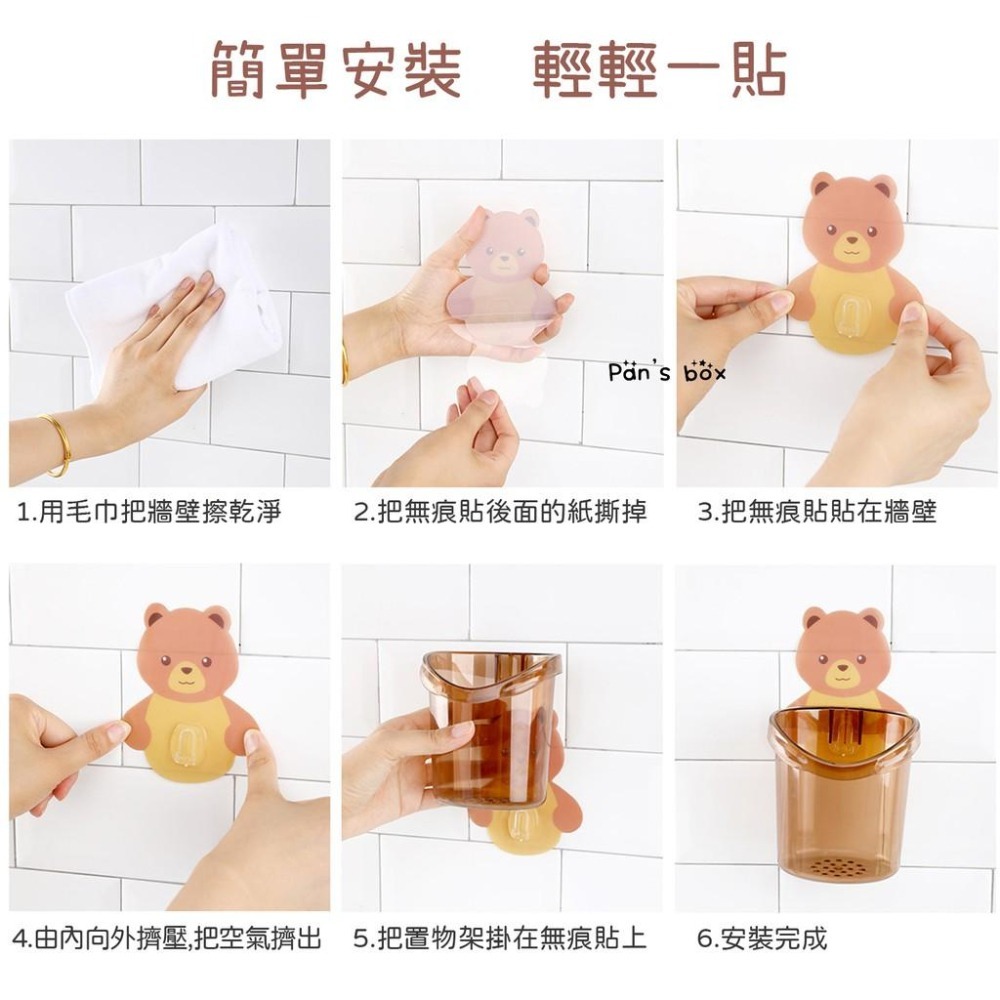 簡單安裝　輕輕一貼

Pan's box

1.用毛巾把牆壁擦乾淨

2.把無痕貼後面的紙撕掉

3.把無痕貼貼在牆壁

4.由內向外擠壓,把空氣擠出

5.把置物架掛在無痕貼上

6.安裝完成