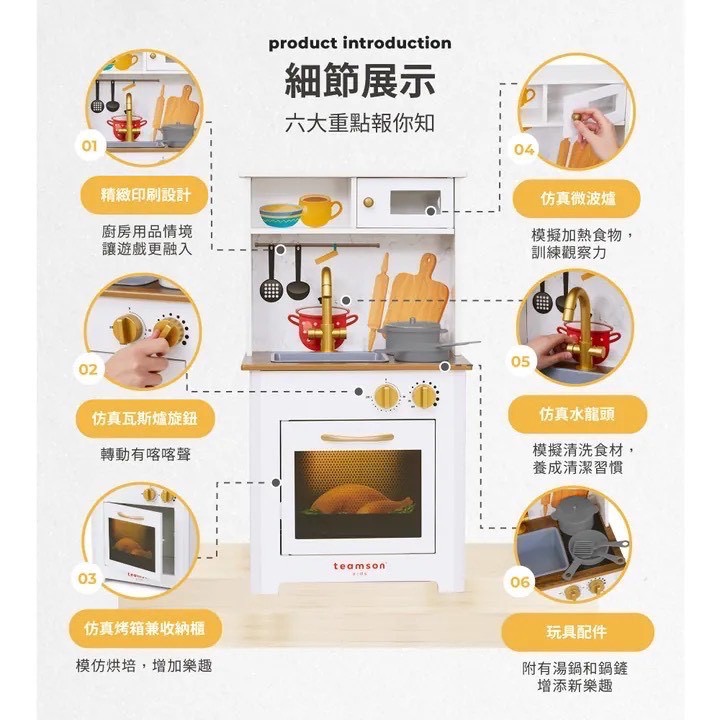 product introduction

細節展示

六大重點報你知

01

精緻印刷設計

廚房用品情境
讓遊戲更融入

02

仿真瓦斯爐旋鈕

轉動有喀喀聲

03

仿真烤箱兼收納櫃

模仿烘培，增加樂趣

04

仿真微波爐

模擬加熱食物，
訓練觀察力

05

仿真水龍頭

模擬清洗食材，
養成清潔習慣

06

玩具配件

附有湯鍋和鍋鏟
增添新樂趣

teamson
kids