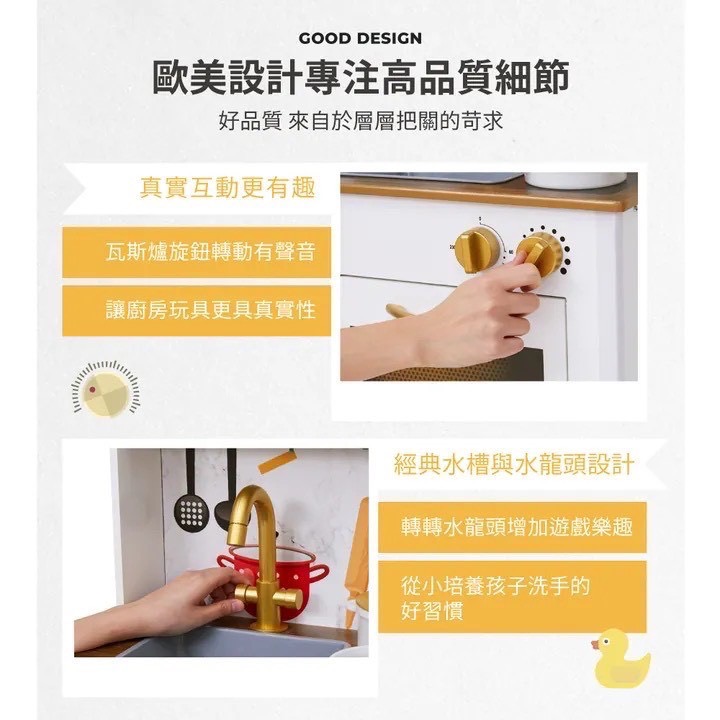 GOOD DESIGN

歐美設計專注高品質細節

好品質 來自於層層把關的苛求

真實互動更有趣

瓦斯爐旋鈕轉動有聲音

讓廚房玩具更具真實性

經典水槽與水龍頭設計

轉轉水龍頭增加遊戲樂趣

從小培養孩子洗手的好習慣