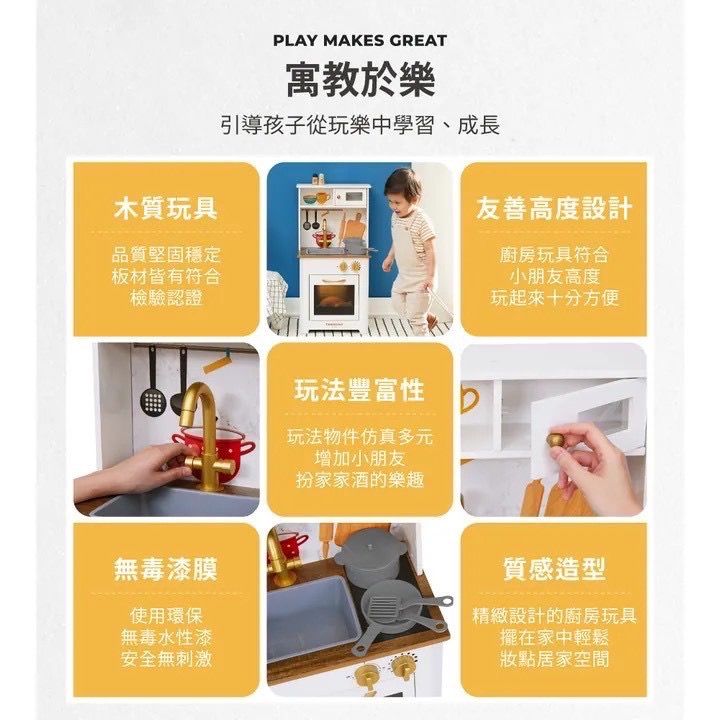 PLAY MAKES GREAT

寓教於樂

引導孩子從玩樂中學習、成長

木質玩具

品質堅固穩定
板材皆有符合
檢驗認證

友善高度設計

廚房玩具符合
小朋友高度
玩起來十分方便

玩法豐富性

玩法物件仿真多元
增加小朋友
扮家家酒的樂趣

無毒漆膜

使用環保
無毒水性漆
安全無刺激

質感造型

精緻設計的廚房玩具
擺在家中輕鬆
妝點居家空間