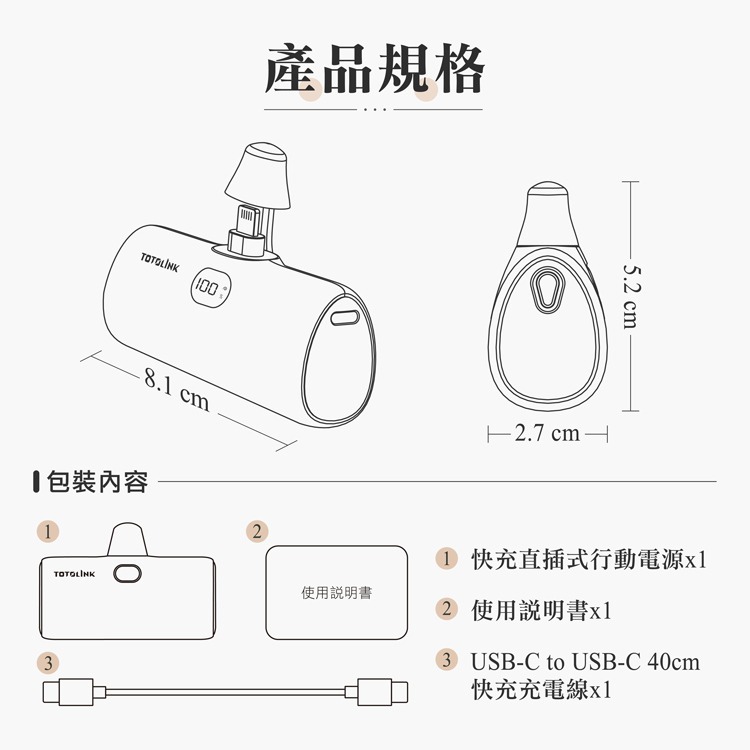 產品規格

TOTOLINK
100

8.1 cm

5.2 cm

2.7 cm

包裝內容

1
TOTOLINK

2
使用說明書

3

1 快充直插式行動電源x1

2 使用說明書x1

3 USB-C to USB-C 40cm 快充充電線x1