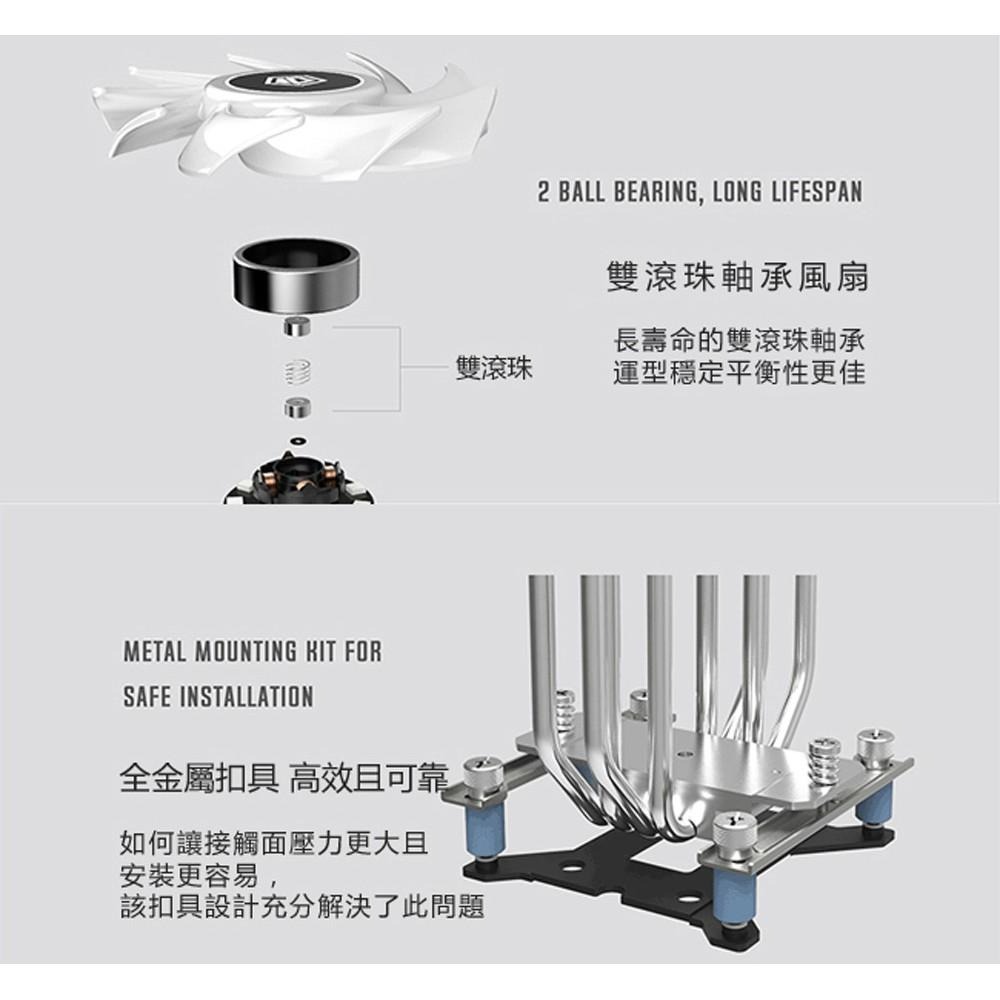 2 BALL BEARING, LONG LIFESPAN

雙滾珠軸承風扇

長壽命的雙滾珠軸承
運型穩定平衡性更佳

雙滾珠

METAL MOUNTING KIT FOR
SAFE INSTALLATION

全金屬扣具 高效且可靠

如何讓接觸面壓力更大且
安裝更容易，
該扣具設計充分解決了此問題