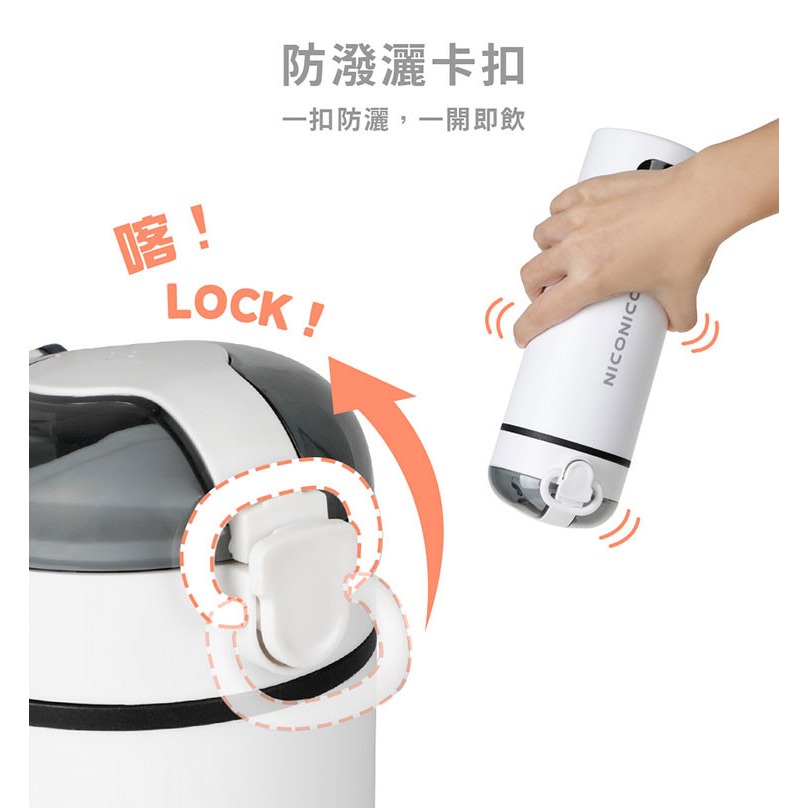 防潑灑卡扣

一扣防灑，一開即飲

喀！

LOCK！

NICONICO