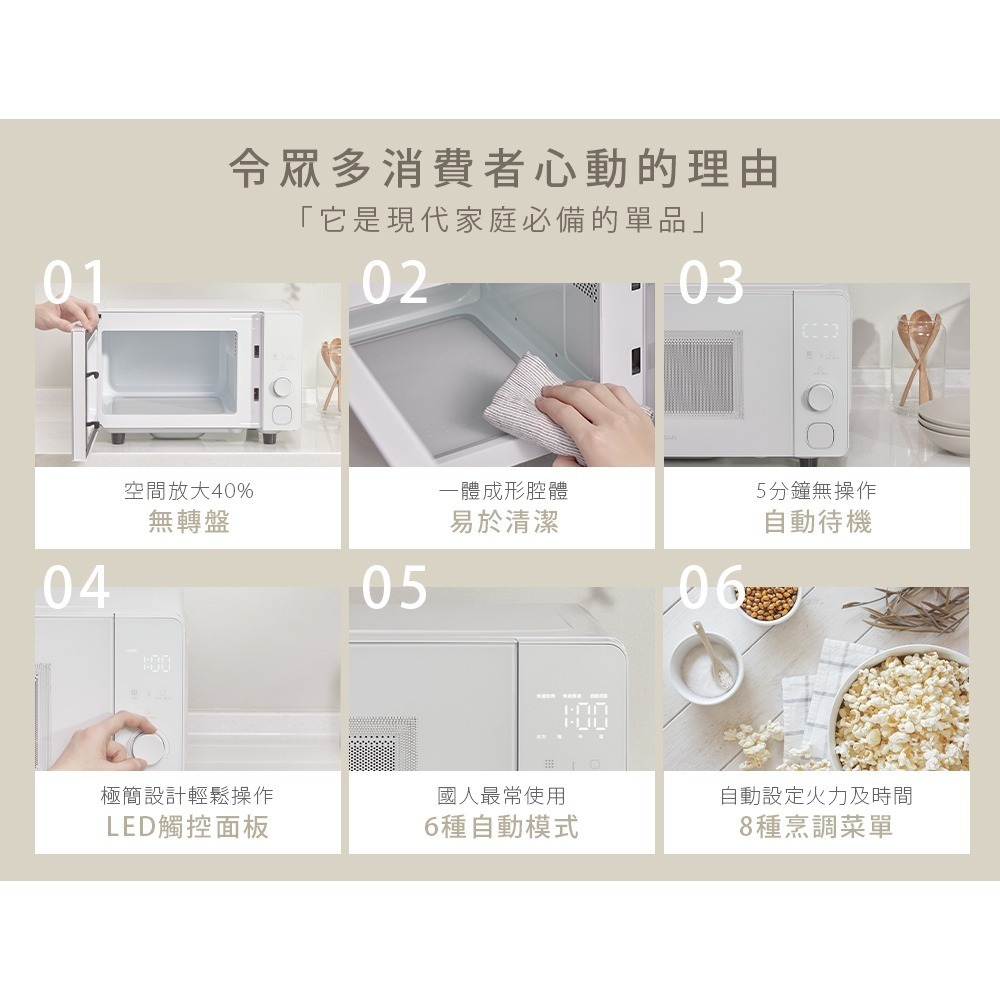 令眾多消費者心動的理由
「它是現代家庭必備的單品」

01
空間放大40%
無轉盤

02
一體成形腔體
易於清潔

03
5分鐘無操作
自動待機

04
1:00
極簡設計輕鬆操作
LED觸控面板

05
1:00
國人最常使用
6種自動模式

06
自動設定火力及時間
8種烹調菜單