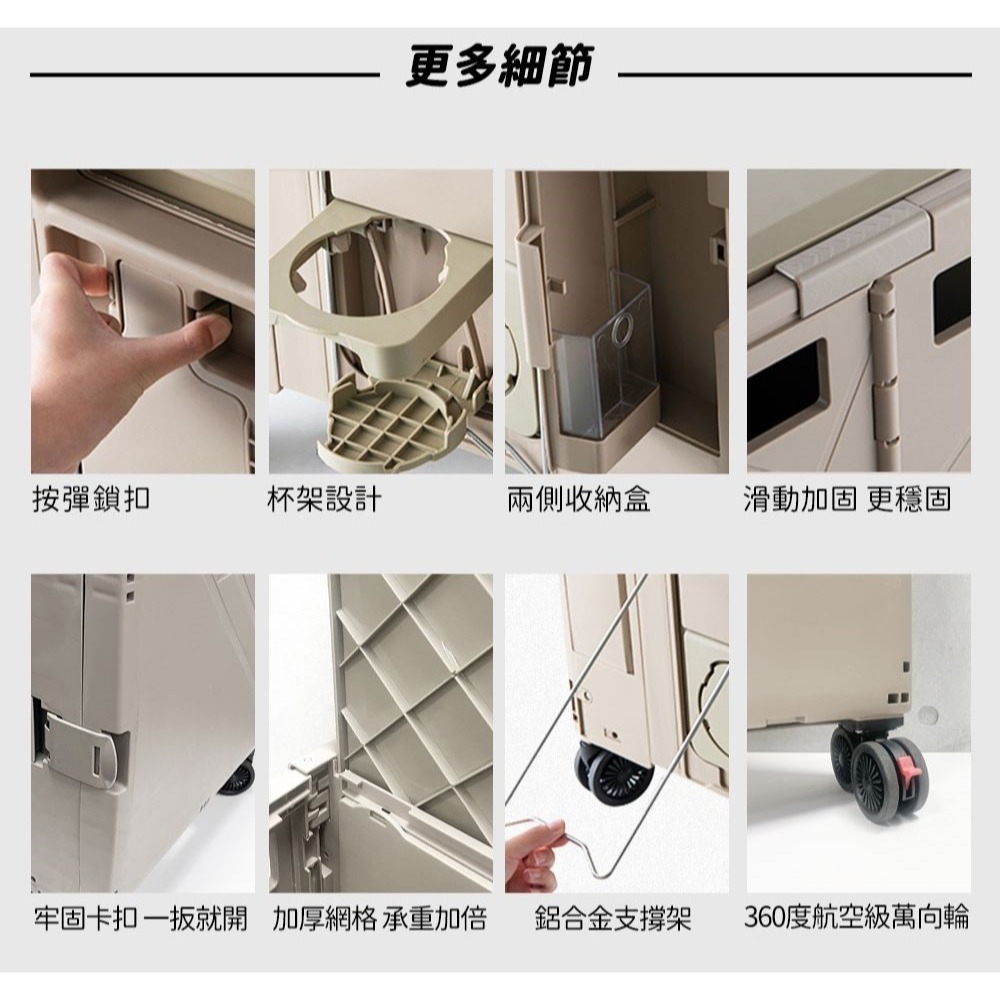 更多細節

按彈鎖扣

杯架設計

兩側收納盒

滑動加固 更穩固

牢固卡扣 一扳就開

加厚網格 承重加倍

鋁合金支撐架

360度航空級萬向輪