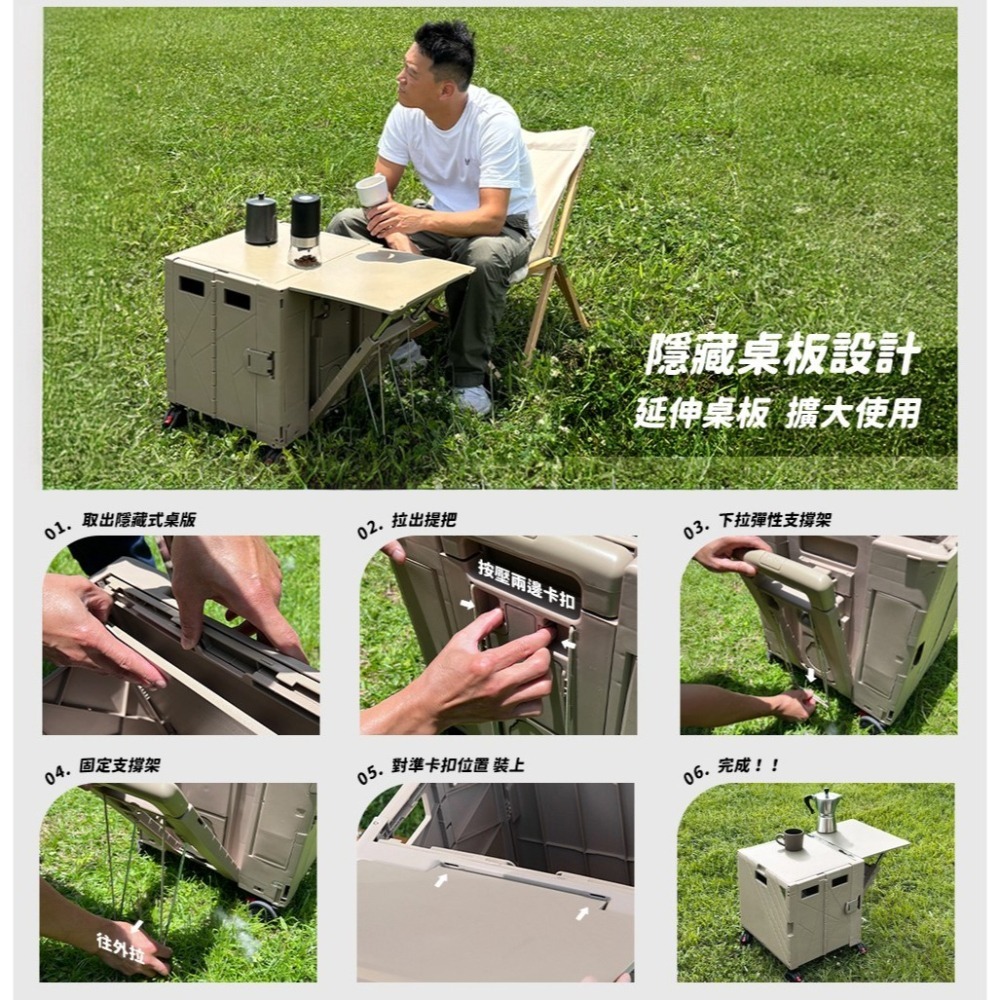 隱藏桌板設計
延伸桌板 擴大使用

01. 取出隱藏式桌版

02. 拉出提把

按壓兩邊卡扣

03. 下拉彈性支撐架

04. 固定支撐架

往外拉

05. 對準卡扣位置 裝上

06. 完成！！