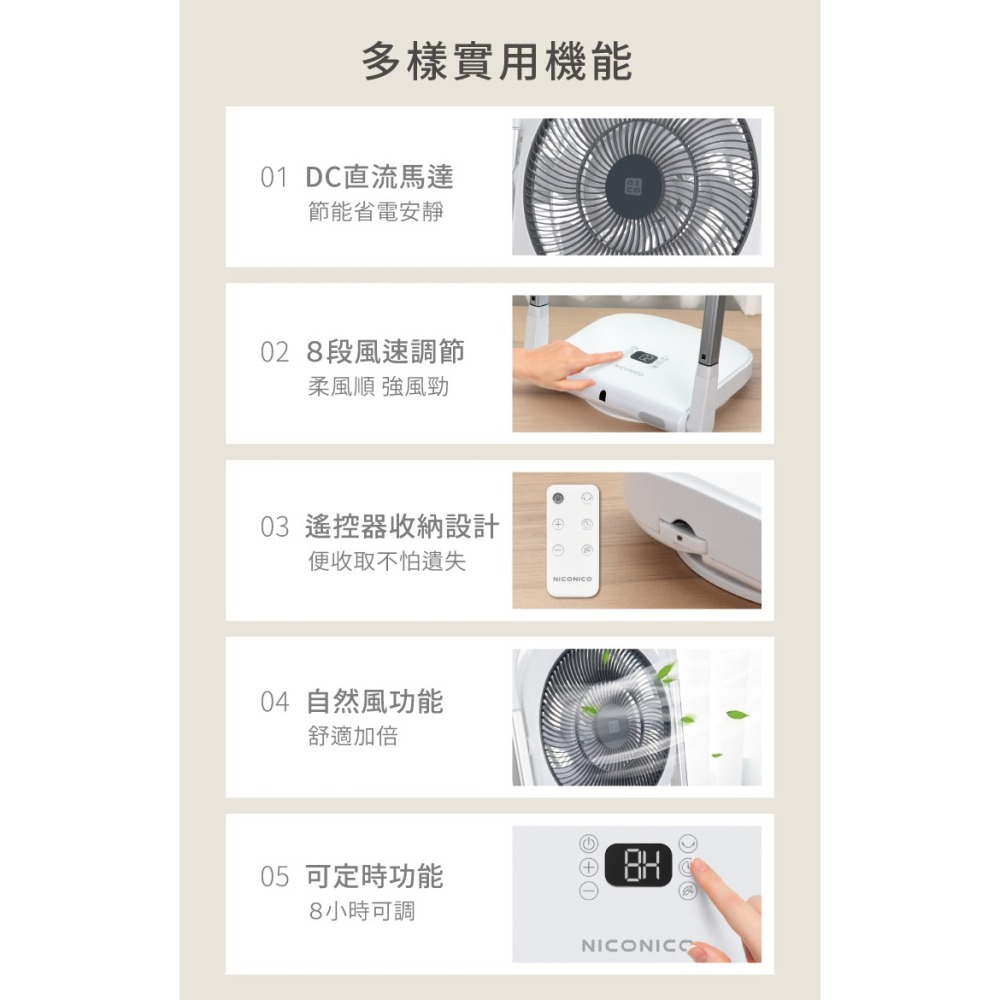 多樣實用機能

01 DC直流馬達
節能省電安靜

02 8段風速調節
柔風順 強風勁

03 遙控器收納設計
便收取不怕遺失

NICONICO

04 自然風功能
舒適加倍

05 可定時功能
8小時可調

8H

NICONICO