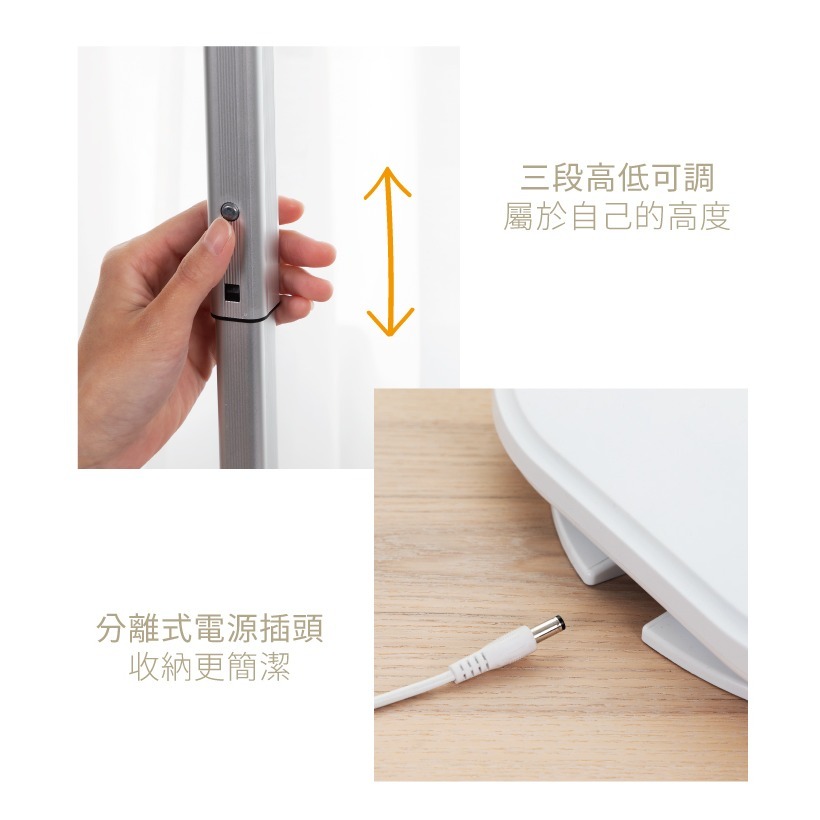 三段高低可調
屬於自己的高度

分離式電源插頭
收納更簡潔