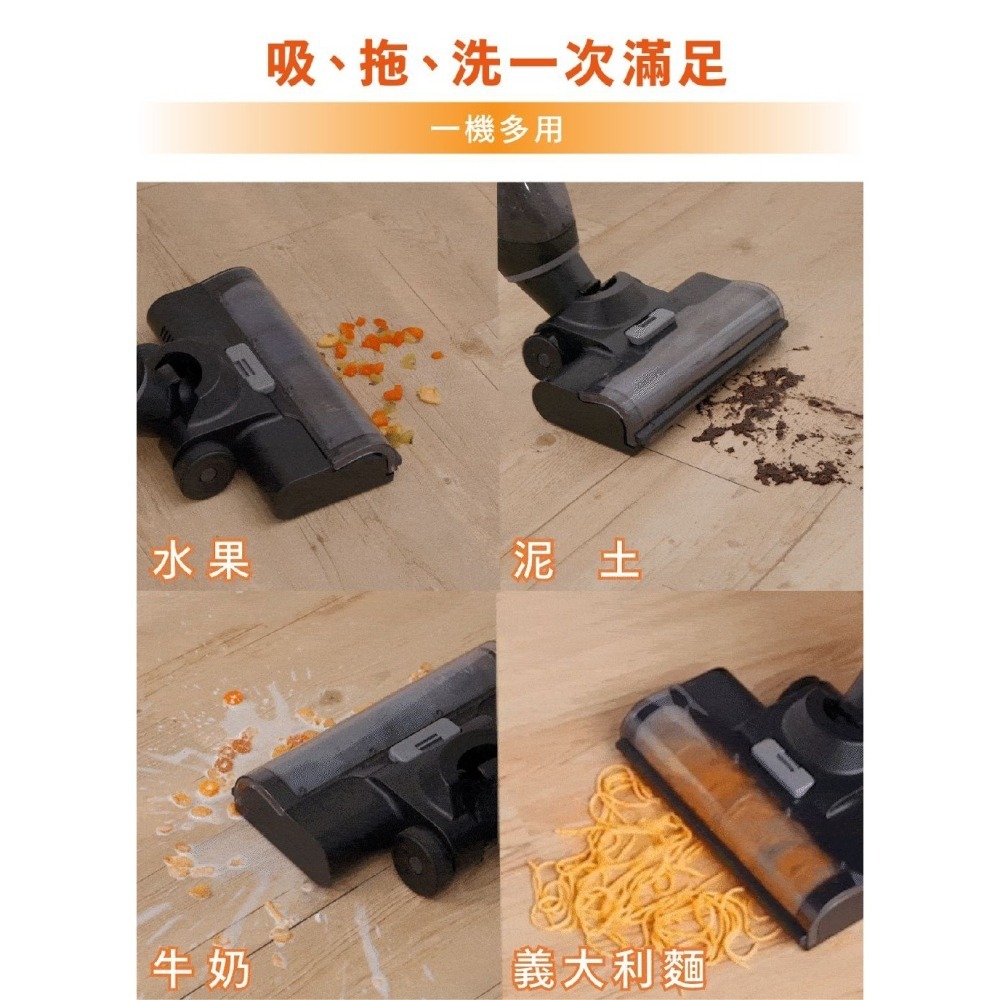 吸、拖、洗一次滿足

一機多用

水果

泥 土

牛奶

義大利麵