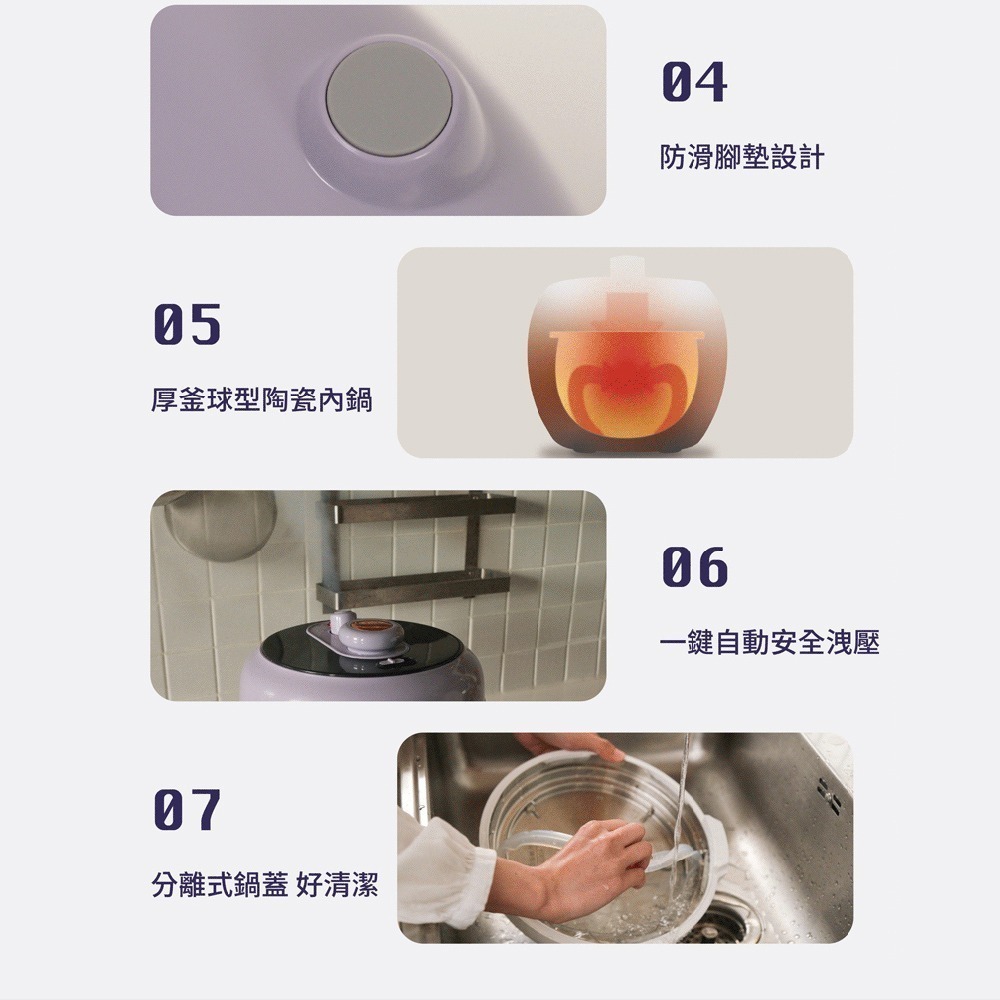 04

防滑腳墊設計

05

厚釜球型陶瓷內鍋

06

一鍵自動安全洩壓

07

分離式鍋蓋 好清潔