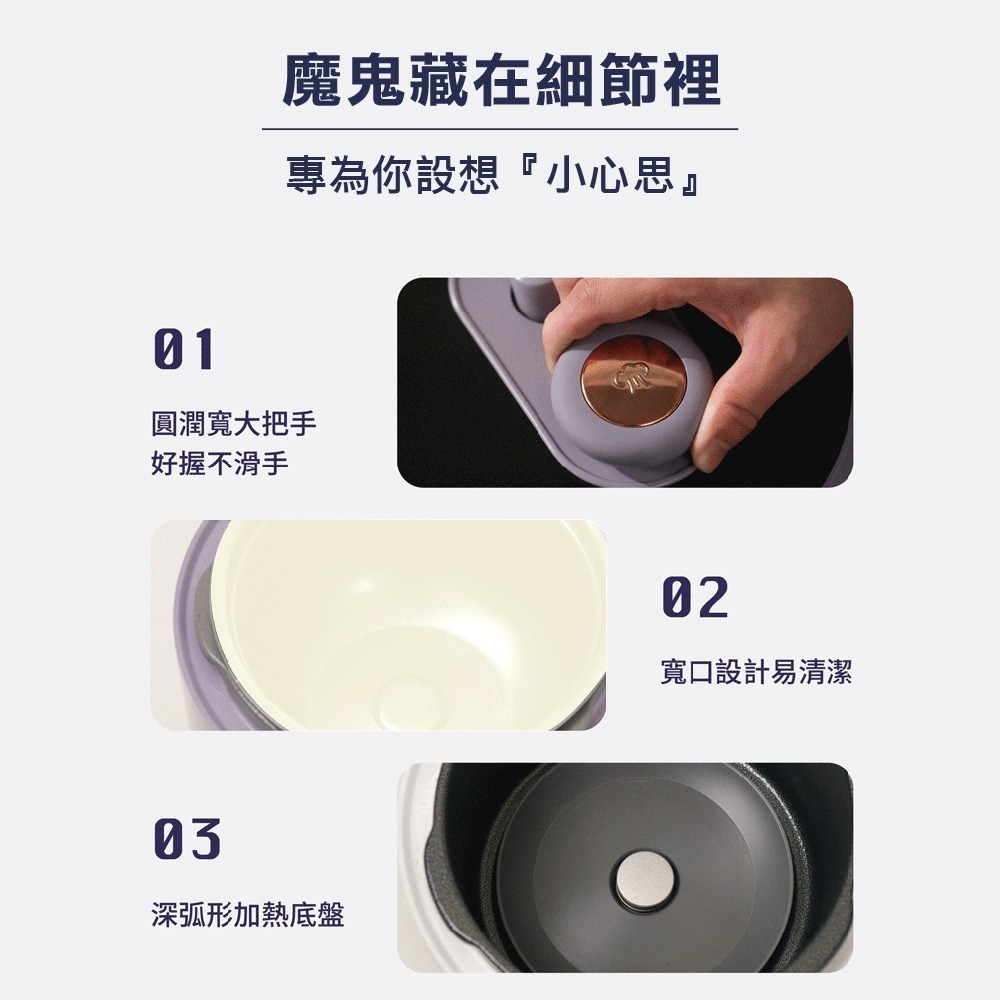 魔鬼藏在細節裡

專為你設想『小心思』

01

圓潤寬大把手
好握不滑手

02

寬口設計易清潔

03

深弧形加熱底盤