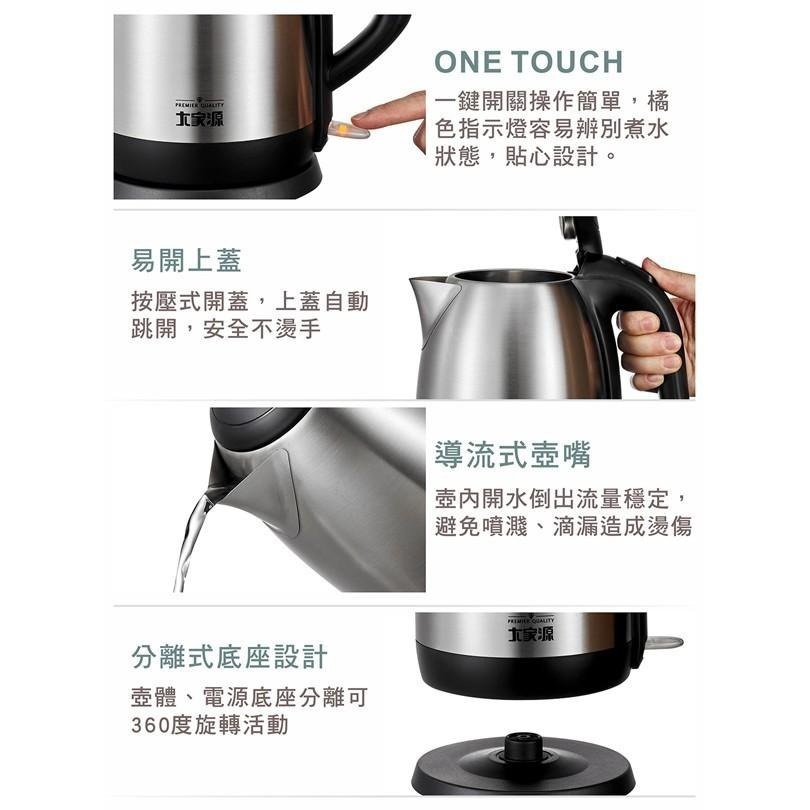 PREMIER QUALITY
大家源

ONE TOUCH

一鍵開關操作簡單，橘色指示燈容易辨別煮水狀態，貼心設計。

易開上蓋

按壓式開蓋，上蓋自動跳開，安全不燙手

導流式壺嘴

壺內開水倒出流量穩定，避免噴濺、滴漏造成燙傷

PREMIER QUALITY
大家源

分離式底座設計

壺體、電源底座分離可360度旋轉活動