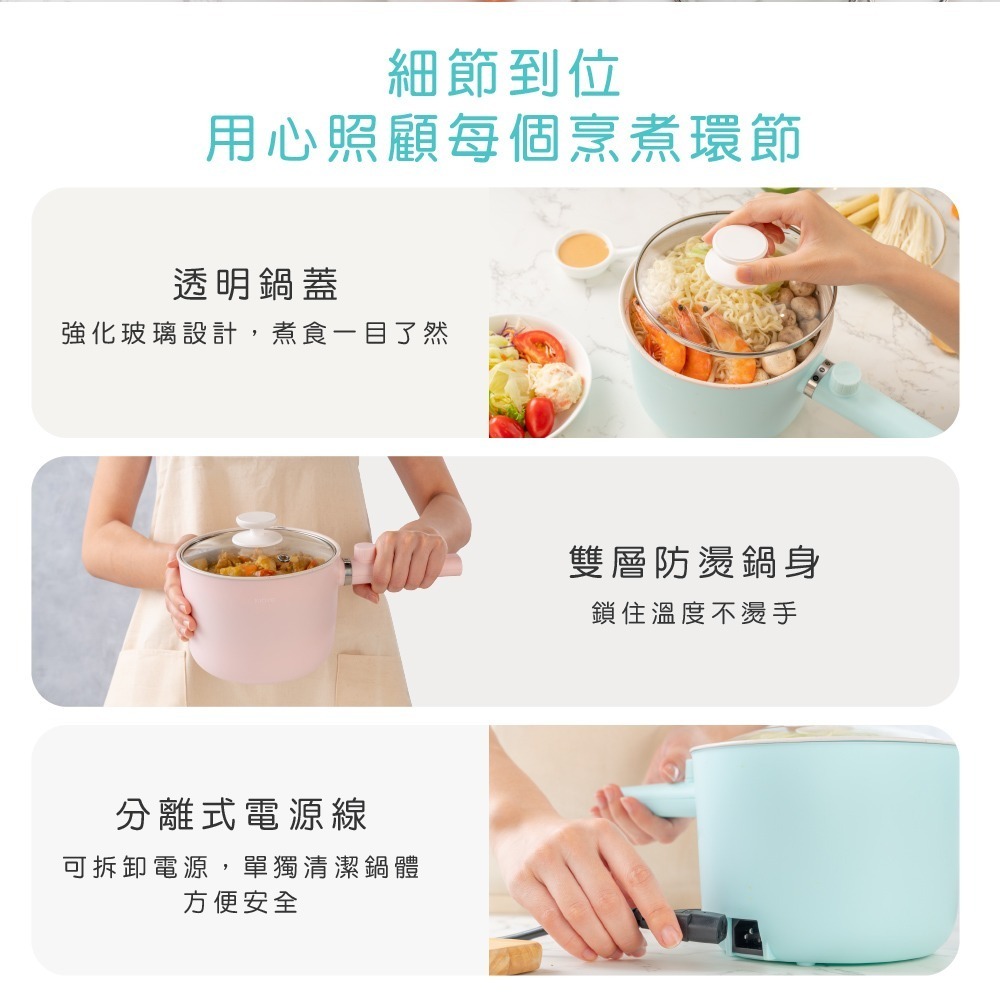 細節到位
用心照顧每個烹煮環節

透明鍋蓋
強化玻璃設計，煮食一目了然

雙層防燙鍋身
鎖住溫度不燙手

分離式電源線
可拆卸電源，單獨清潔鍋體
方便安全