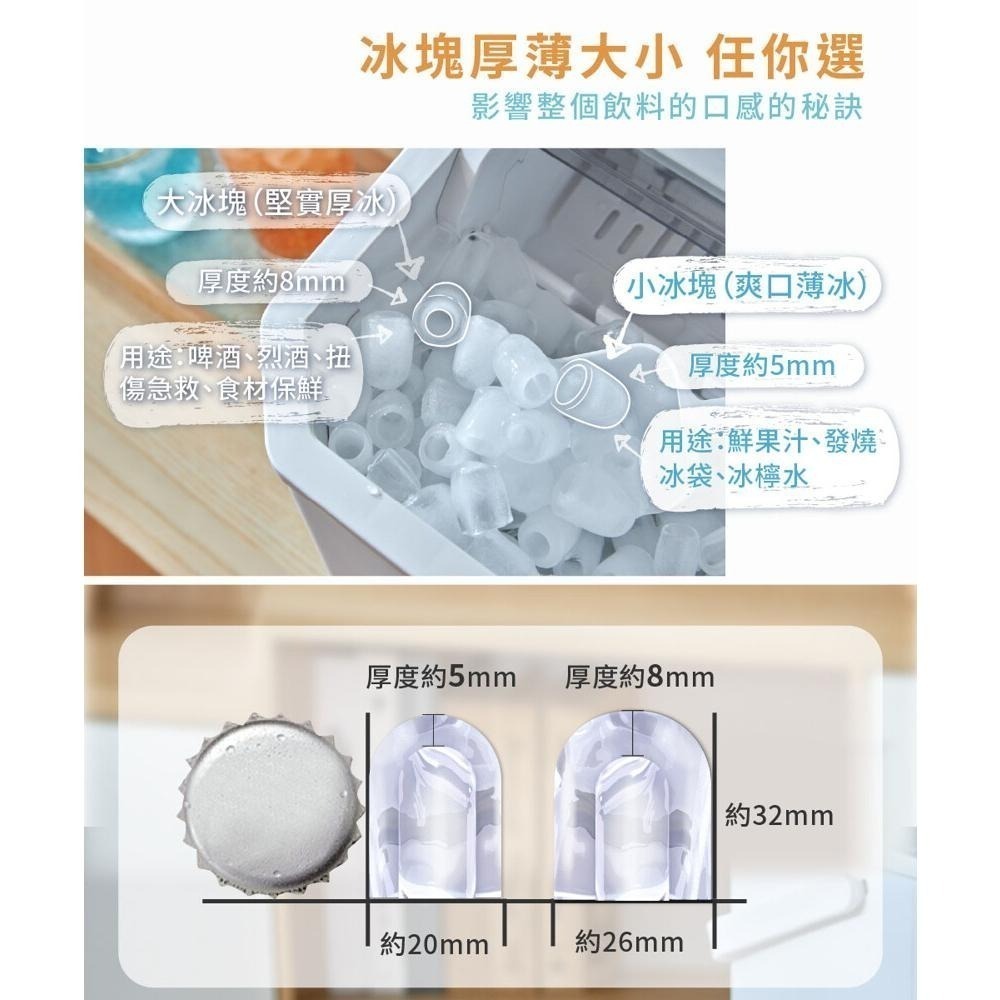 冰塊厚薄大小 任你選
影響整個飲料的口感的秘訣

大冰塊(堅實厚冰)
厚度約8mm
用途:啤酒、烈酒、扭傷急救、食材保鮮

小冰塊(爽口薄冰)
厚度約5mm
用途:鮮果汁、發燒冰袋、冰檸水

厚度約5mm
厚度約8mm
約32mm
約20mm
約26mm