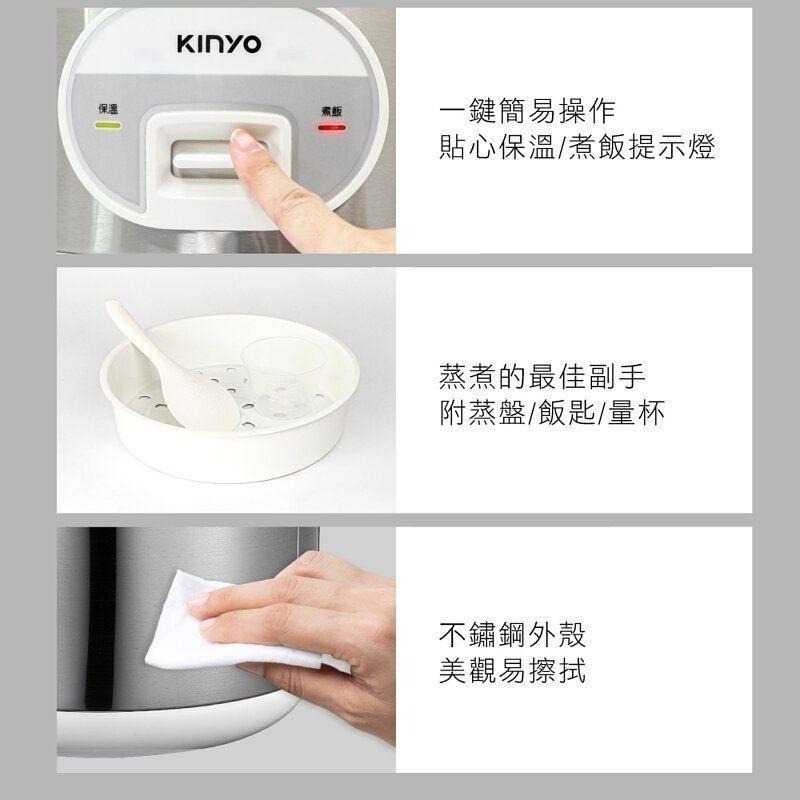 KINYO

保溫

煮飯

一鍵簡易操作
貼心保溫/煮飯提示燈

蒸煮的最佳副手
附蒸盤/飯匙/量杯

不鏽鋼外殼
美觀易擦拭