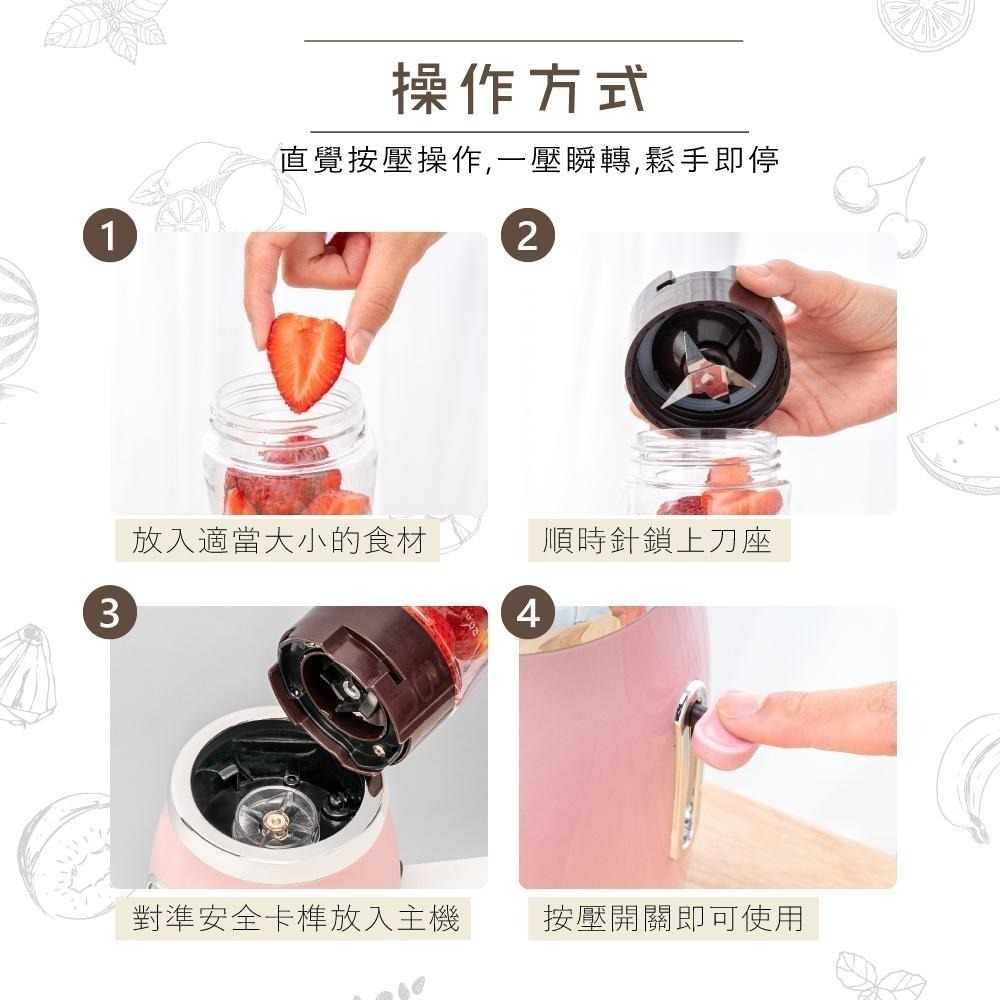 操作方式

直覺按壓操作,一壓瞬轉,鬆手即停

1

放入適當大小的食材

2

順時針鎖上刀座

3

對準安全卡榫放入主機

4

按壓開關即可使用