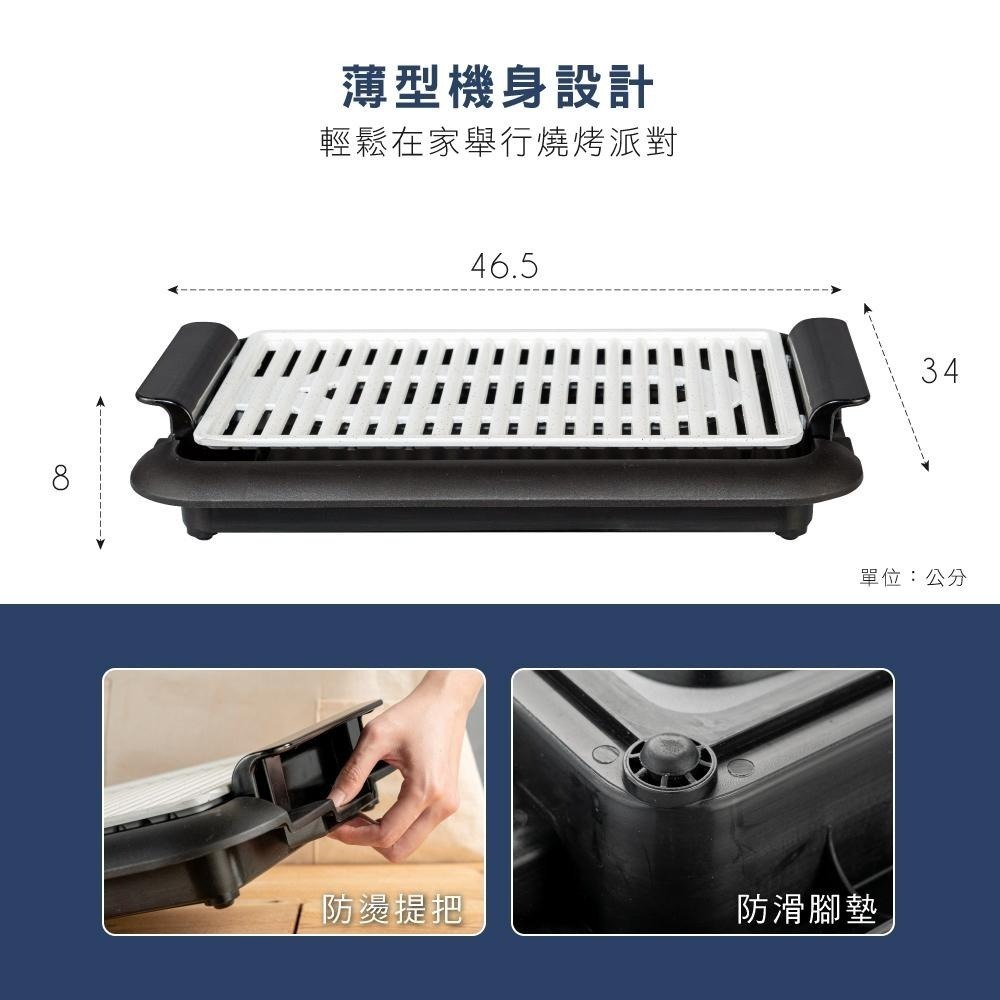 薄型機身設計
輕鬆在家舉行燒烤派對

46.5

34

8

單位：公分

防燙提把

防滑腳墊