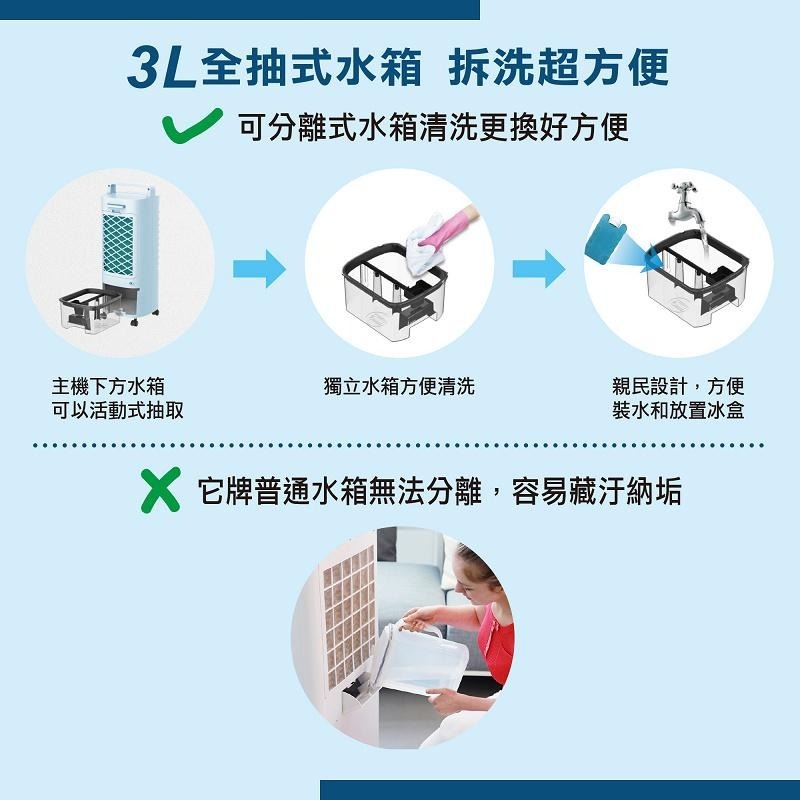 3L全抽式水箱 拆洗超方便

可分離式水箱清洗更換好方便

主機下方水箱
可以活動式抽取

獨立水箱方便清洗

親民設計，方便
裝水和放置冰盒

它牌普通水箱無法分離，容易藏汙納垢