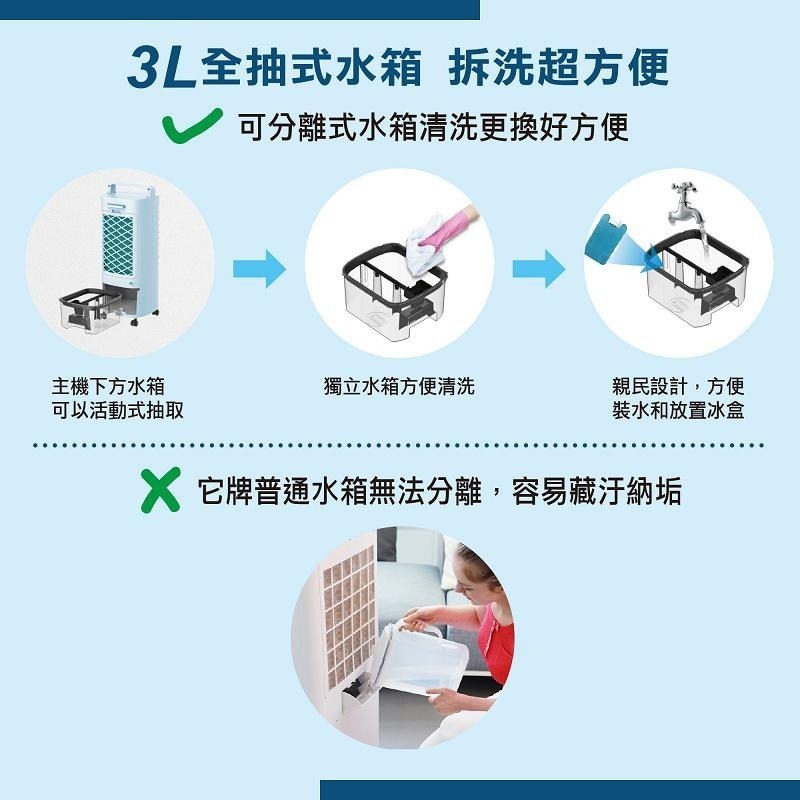 3L全抽式水箱 拆洗超方便

可分離式水箱清洗更換好方便

主機下方水箱
可以活動式抽取

獨立水箱方便清洗

親民設計，方便
裝水和放置冰盒

它牌普通水箱無法分離，容易藏汙納垢