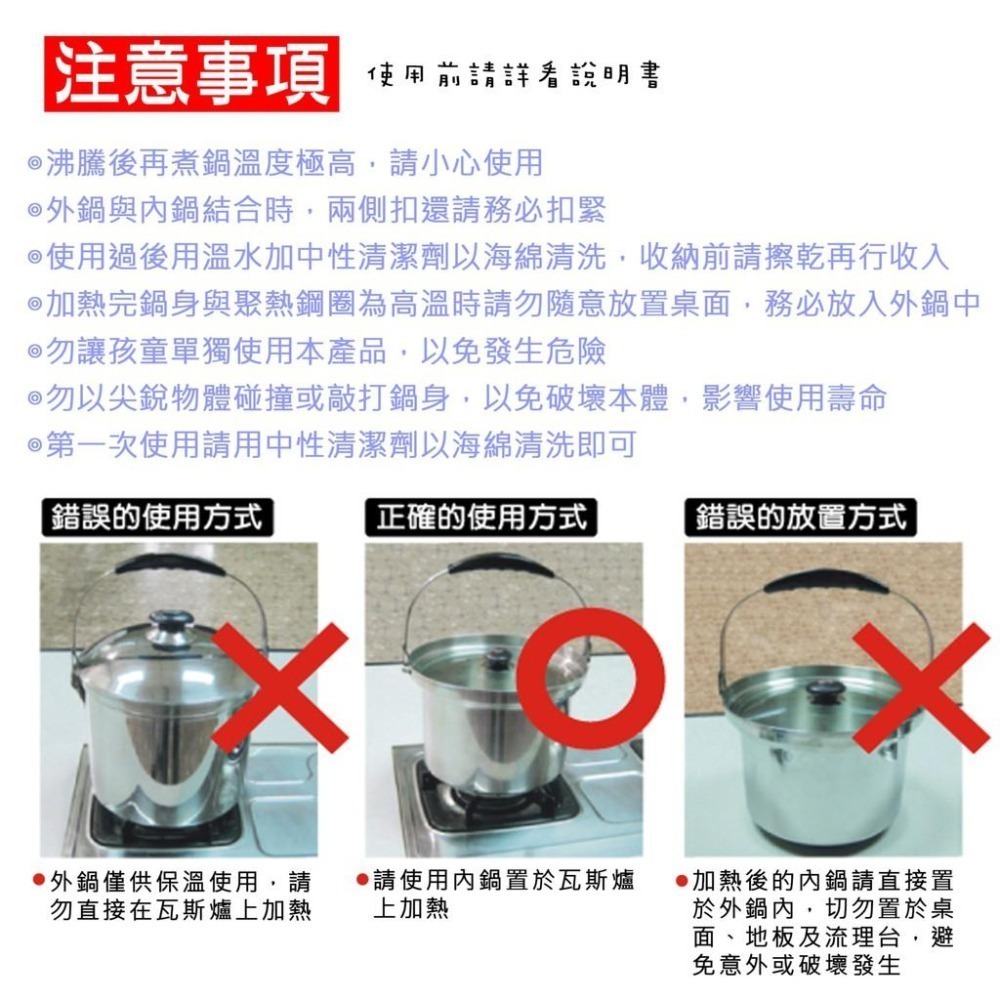 注意事項 使用前請詳看說明書

◎沸騰後再煮鍋溫度極高，請小心使用
◎外鍋與內鍋結合時，兩側扣還請務必扣緊
◎使用過後用溫水加中性清潔劑以海綿清洗，收納前請擦乾再行收入
◎加熱完鍋身與聚熱鋼圈為高溫時請勿隨意放置桌面，務必放入外鍋中
◎勿讓孩童單獨使用本產品，以免發生危險
◎勿以尖銳物體碰撞或敲打鍋身，以免破壞本體，影響使用壽命
◎第一次使用請用中性清潔劑以海綿清洗即可

錯誤的使用方式

●外鍋僅供保溫使用，請勿直接在瓦斯爐上加熱

正確的使用方式

●請使用內鍋置於瓦斯爐上加熱

錯誤的放置方式

●加熱後的內鍋請直接置於外鍋內，切勿置於桌面、地板及流理台，避免意外或破壞發生