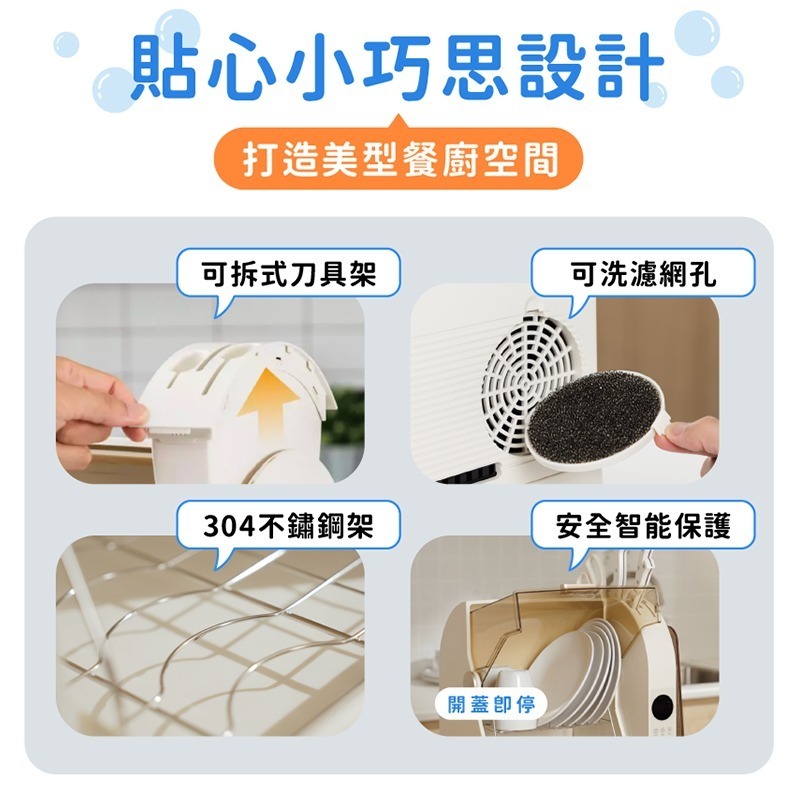 貼心小巧思設計

打造美型餐廚空間

可拆式刀具架

可洗濾網孔

304不鏽鋼架

安全智能保護

開蓋即停