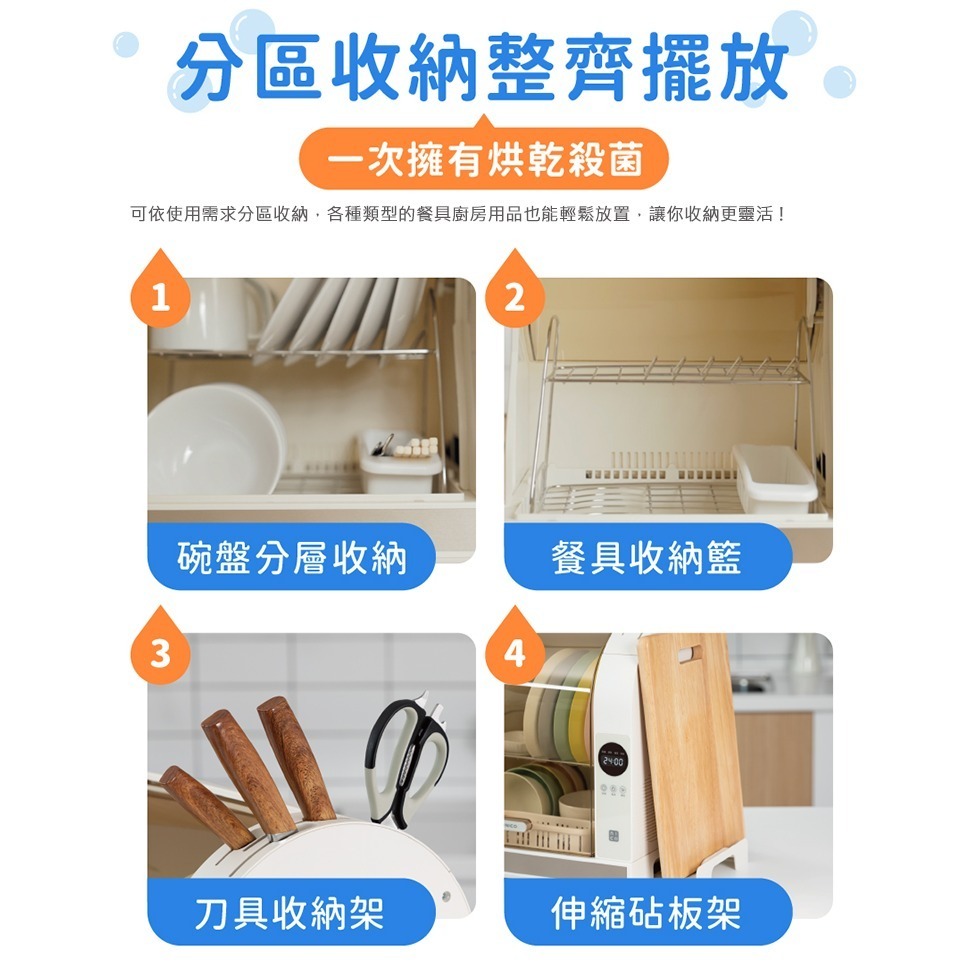 分區收納整齊擺放

一次擁有烘乾殺菌

可依使用需求分區收納，各種類型的餐具廚房用品也能輕鬆放置，讓你收納更靈活！

1
碗盤分層收納

2
餐具收納籃

3
刀具收納架

4
24:00
伸縮砧板架