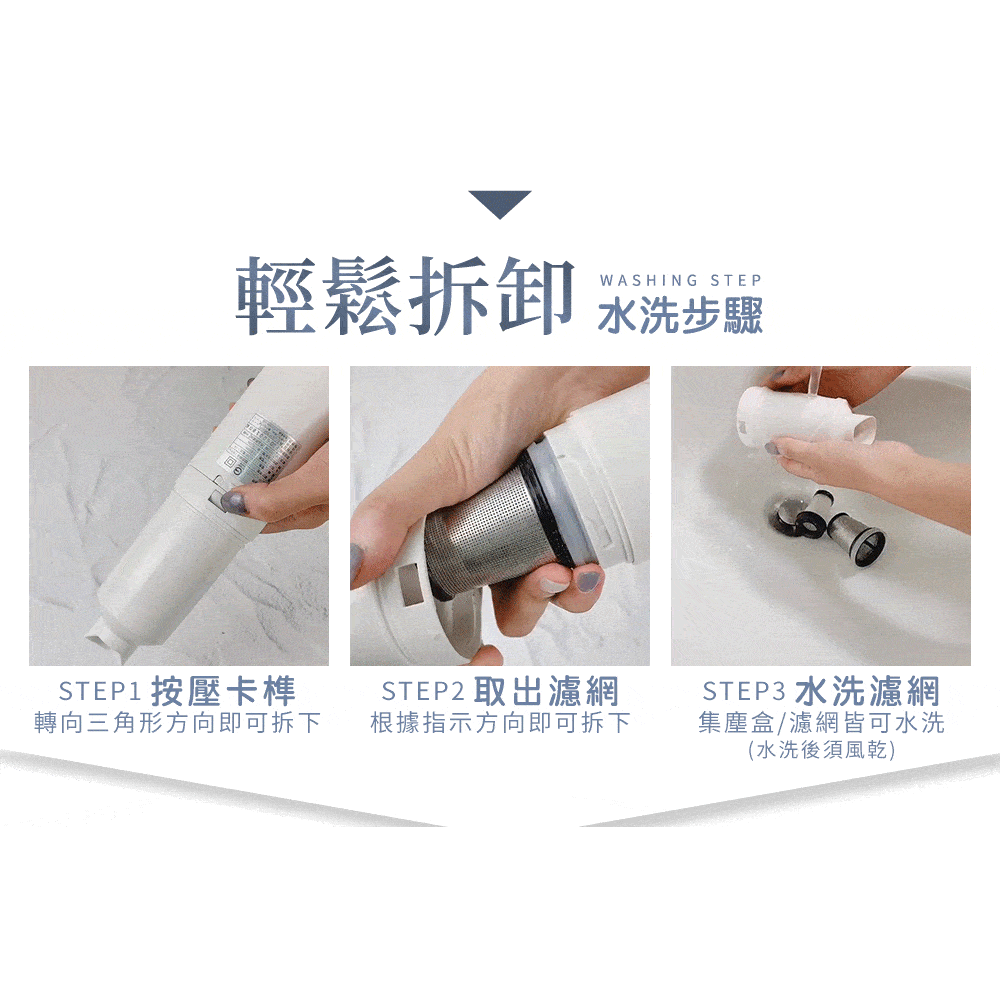 輕鬆拆卸 WASHING STEP 水洗步驟

STEP1 按壓卡榫
轉向三角形方向即可拆下

STEP2 取出濾網
根據指示方向即可拆下

STEP3 水洗濾網
集塵盒/濾網皆可水洗
(水洗後須風乾)