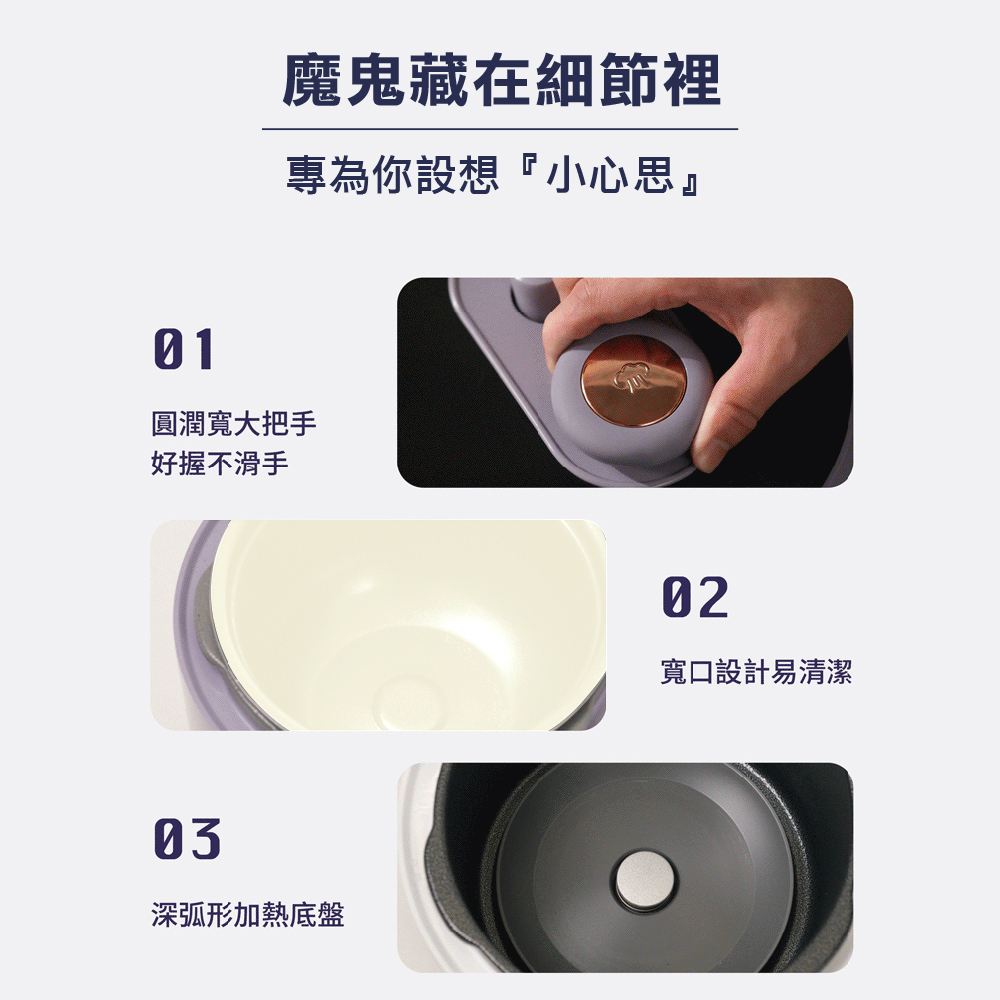 魔鬼藏在細節裡

專為你設想『小心思』

01

圓潤寬大把手
好握不滑手

02

寬口設計易清潔

03

深弧形加熱底盤