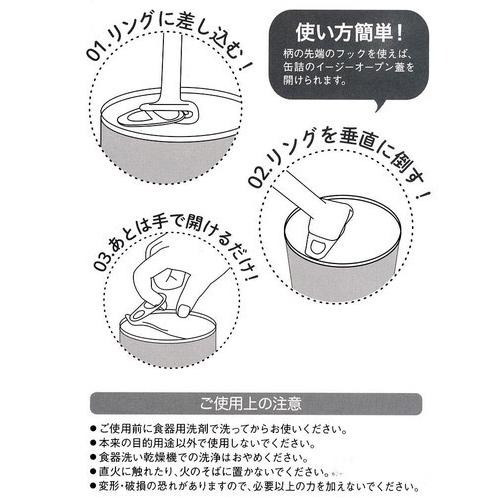 01.リングに差し込む！

使い方簡単！
柄の先端のフックを使えば、缶詰のイージーオープン蓋を開けられます。

02.リングを垂直に倒す！

03.あとは手で開けるだけ！

ご使用上の注意

● ご使用前に食器用洗剤で洗ってからお使いください。
● 本来の目的用途以外で使用しないでください。
● 食器洗い乾燥機での洗浄はおやめください。
● 直火に触れたり、火のそばに置かないでください。
● 変形・破損の恐れがありますので、必要以上の力を加えないでください。