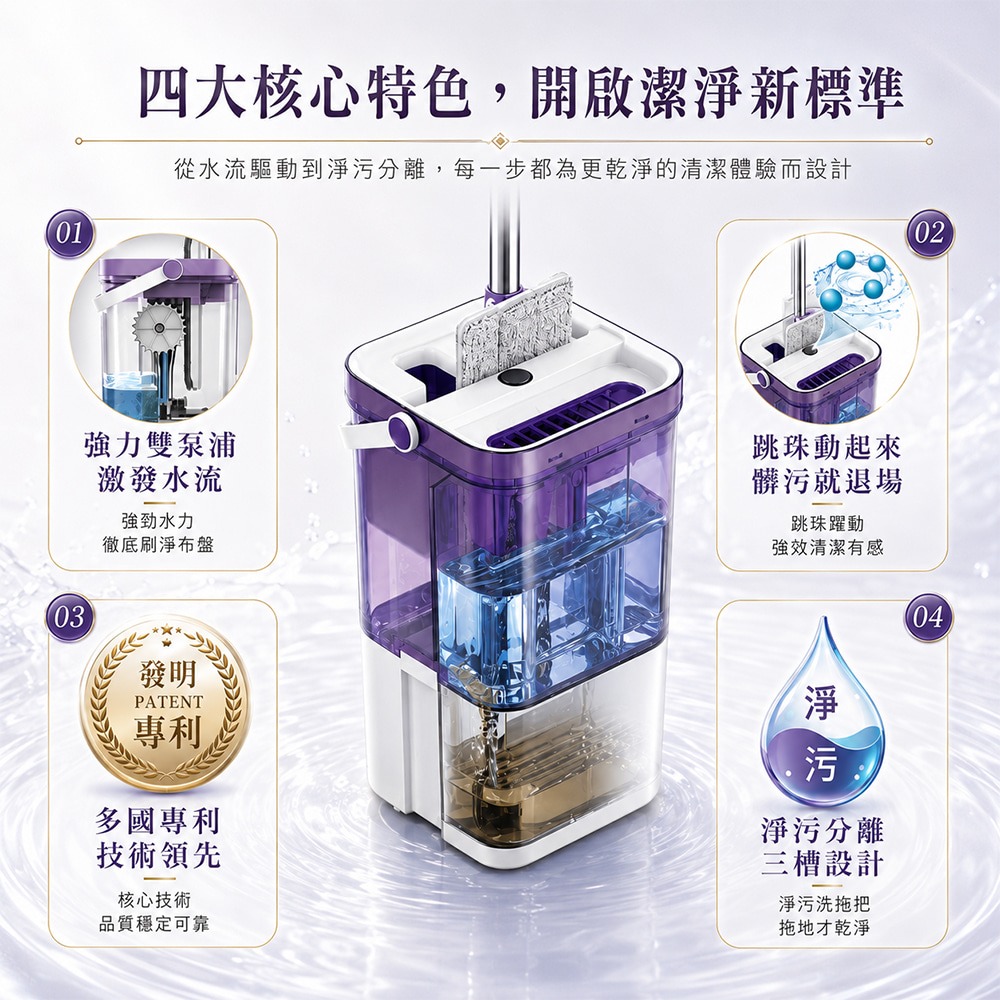 四大核心特色，開啟潔淨新標準

從水流驅動到淨污分離，每一步都為更乾淨的清潔體驗而設計

01

強力雙泵浦
激發水流

強勁水力
徹底刷淨布盤

02

跳珠動起來
髒污就退場

跳珠躍動
強效清潔有感

03

發明
PATENT
專利

多國專利
技術領先

核心技術
品質穩定可靠

04

淨
污

淨污分離
三槽設計

淨污洗拖把
拖地才乾淨