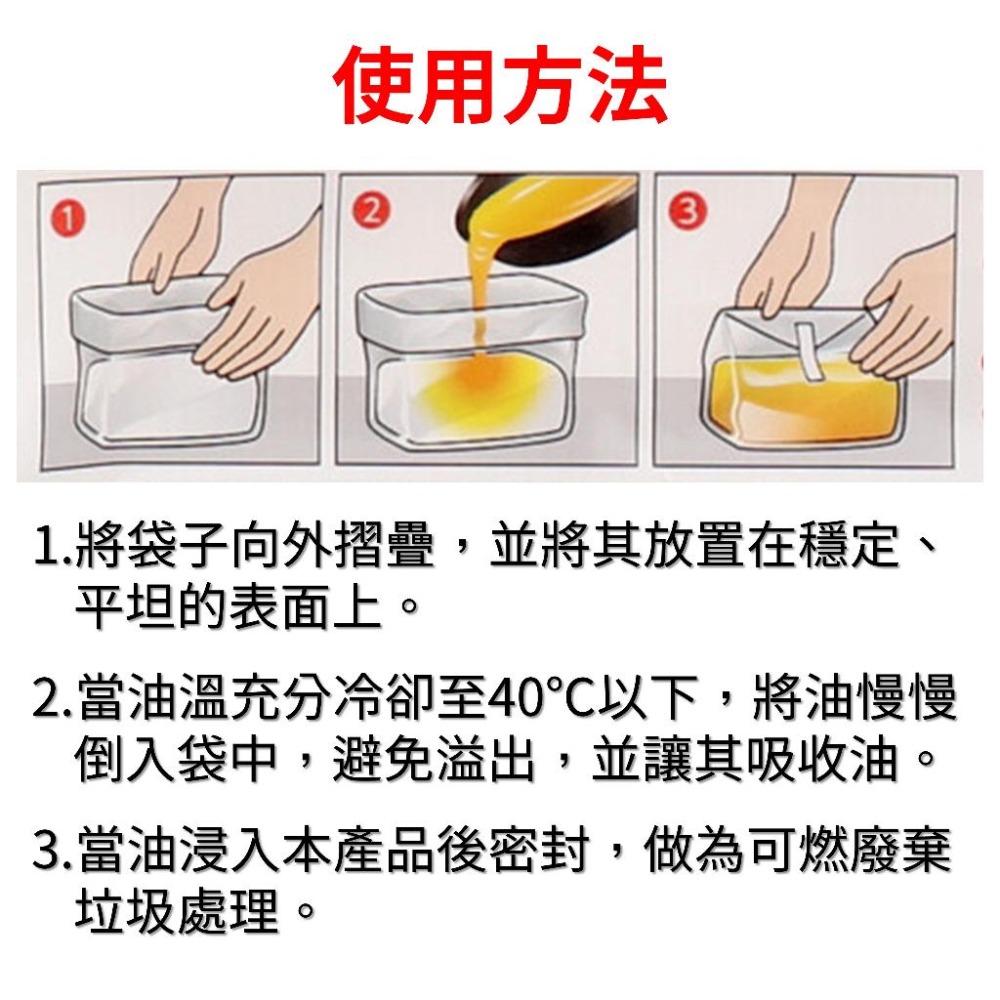 使用方法

①

②

③

1.將袋子向外摺疊，並將其放置在穩定、平坦的表面上。

2.當油溫充分冷卻至40°C以下，將油慢慢倒入袋中，避免溢出，並讓其吸收油。

3.當油浸入本產品後密封，做為可燃廢棄垃圾處理。