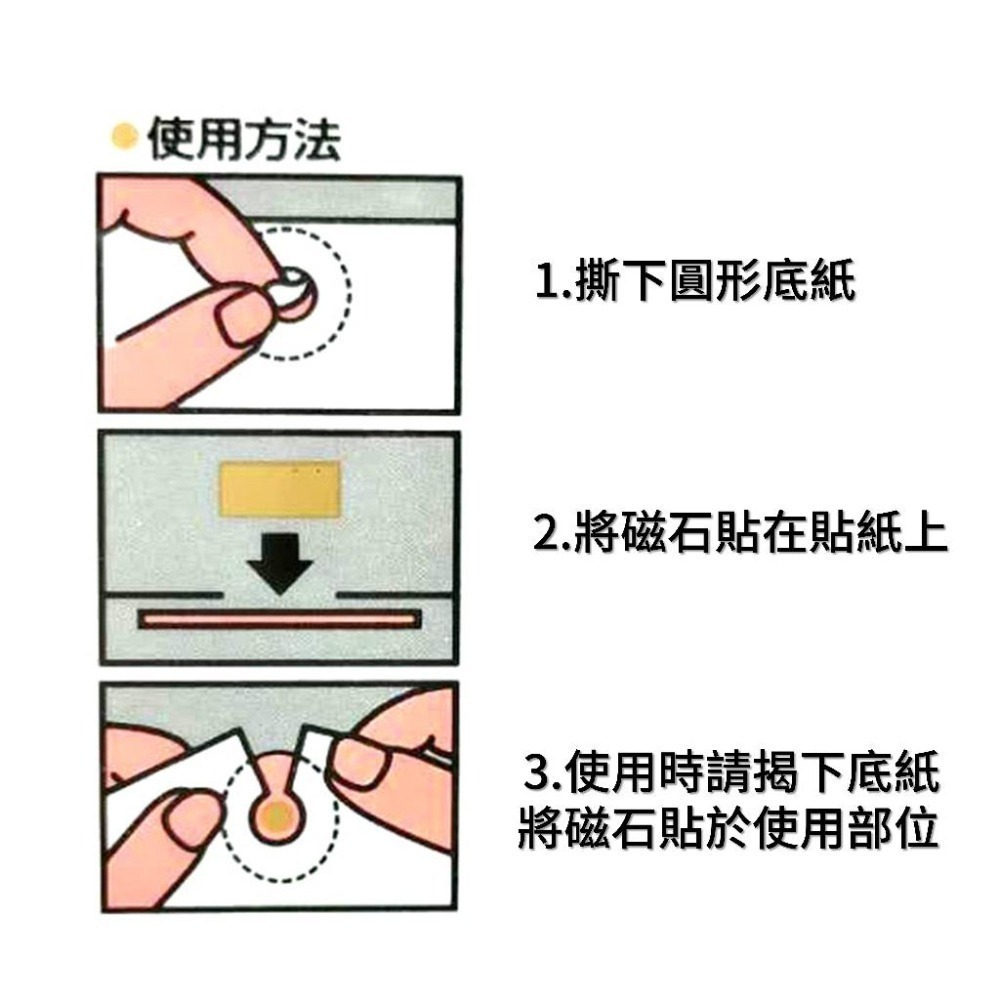 使用方法

1.撕下圓形底紙

2.將磁石貼在貼紙上

3.使用時請揭下底紙
將磁石貼於使用部位