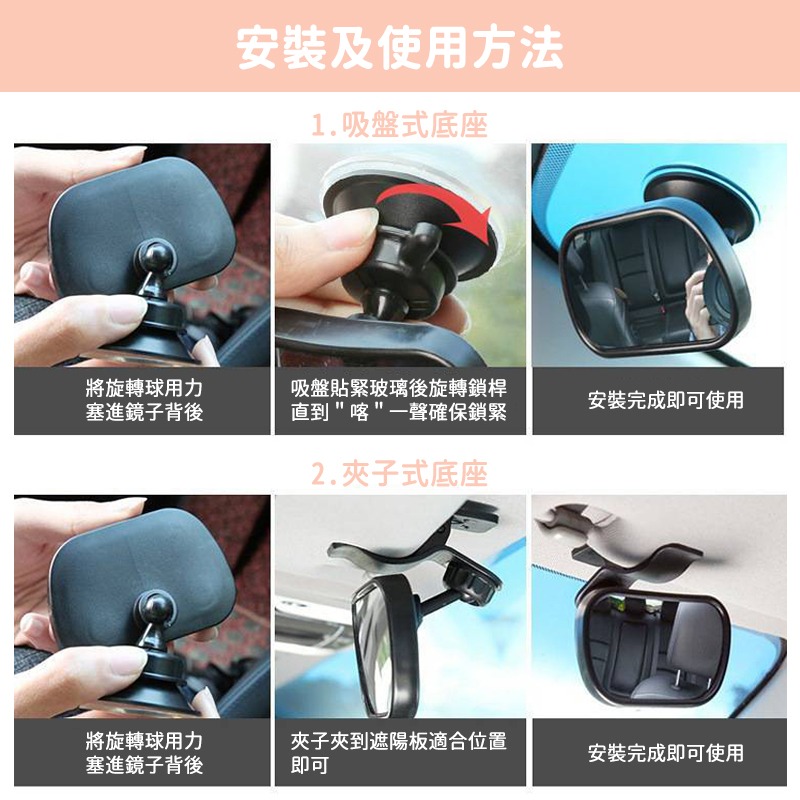 安裝及使用方法

1.吸盤式底座

將旋轉球用力塞進鏡子背後

吸盤貼緊玻璃後旋轉鎖桿直到"喀"一聲確保鎖緊

安裝完成即可使用

2.夾子式底座

將旋轉球用力塞進鏡子背後

夾子夾到遮陽板適合位置即可

安裝完成即可使用