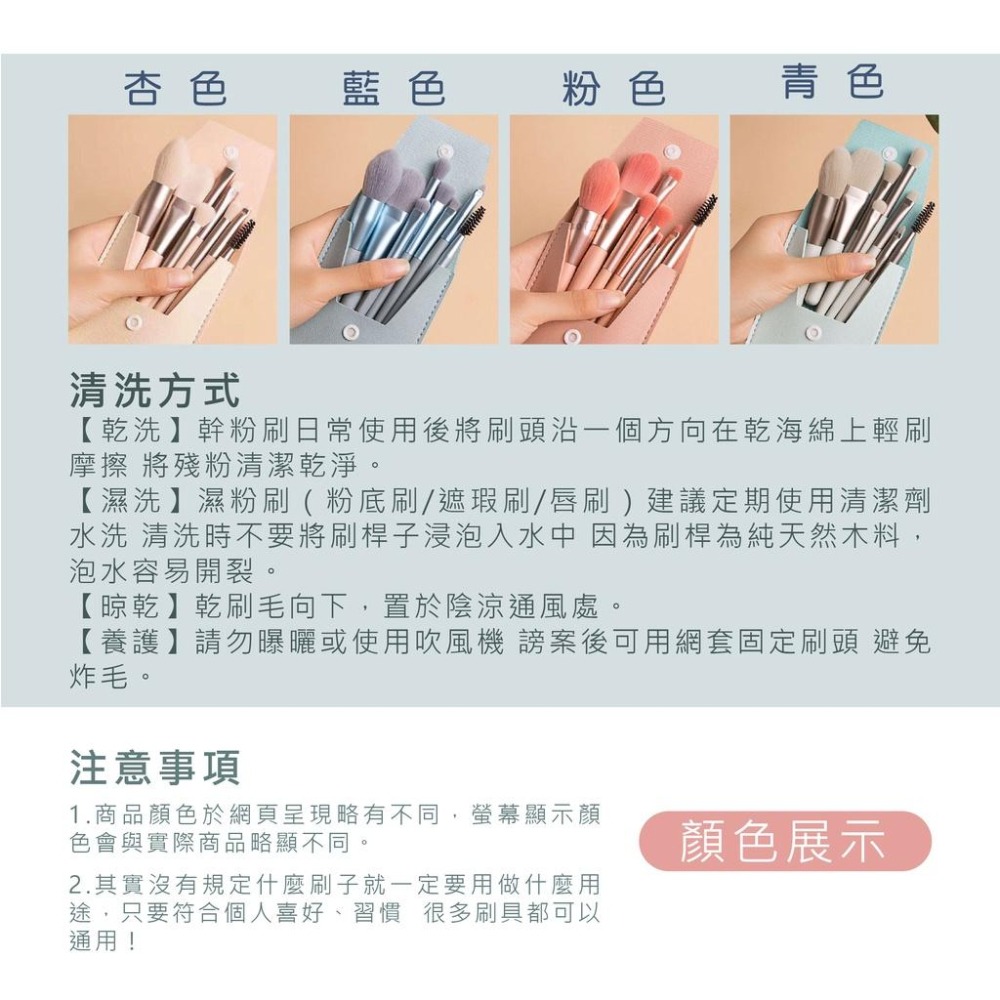 杏色　藍色　粉色　青色

清洗方式
【乾洗】幹粉刷日常使用後將刷頭沿一個方向在乾海綿上輕刷摩擦 將殘粉清潔乾淨。
【濕洗】濕粉刷（粉底刷/遮瑕刷/唇刷）建議定期使用清潔劑水洗 清洗時不要將刷桿子浸泡入水中 因為刷桿為純天然木料，泡水容易開裂。
【晾乾】乾刷毛向下，置於陰涼通風處。
【養護】請勿曝曬或使用吹風機 謗案後可用網套固定刷頭 避免炸毛。

注意事項
1.商品顏色於網頁呈現略有不同，螢幕顯示顏色會與實際商品略顯不同。
2.其實沒有規定什麼刷子就一定要用做什麼用途，只要符合個人喜好、習慣　很多刷具都可以通用！

顏色展示