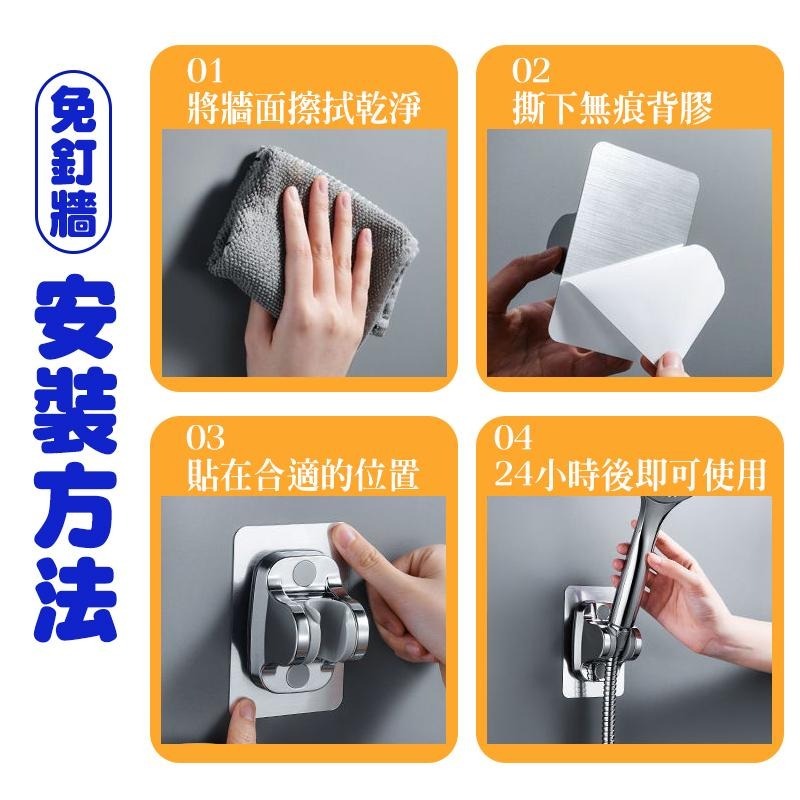 免釘牆

安裝方法

01
將牆面擦拭乾淨

02
撕下無痕背膠

03
貼在合適的位置

04
24小時後即可使用