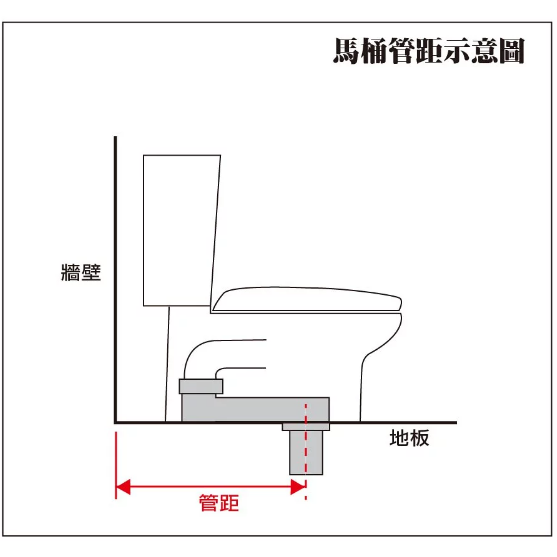 馬桶管距示意圖

牆壁

地板

管距