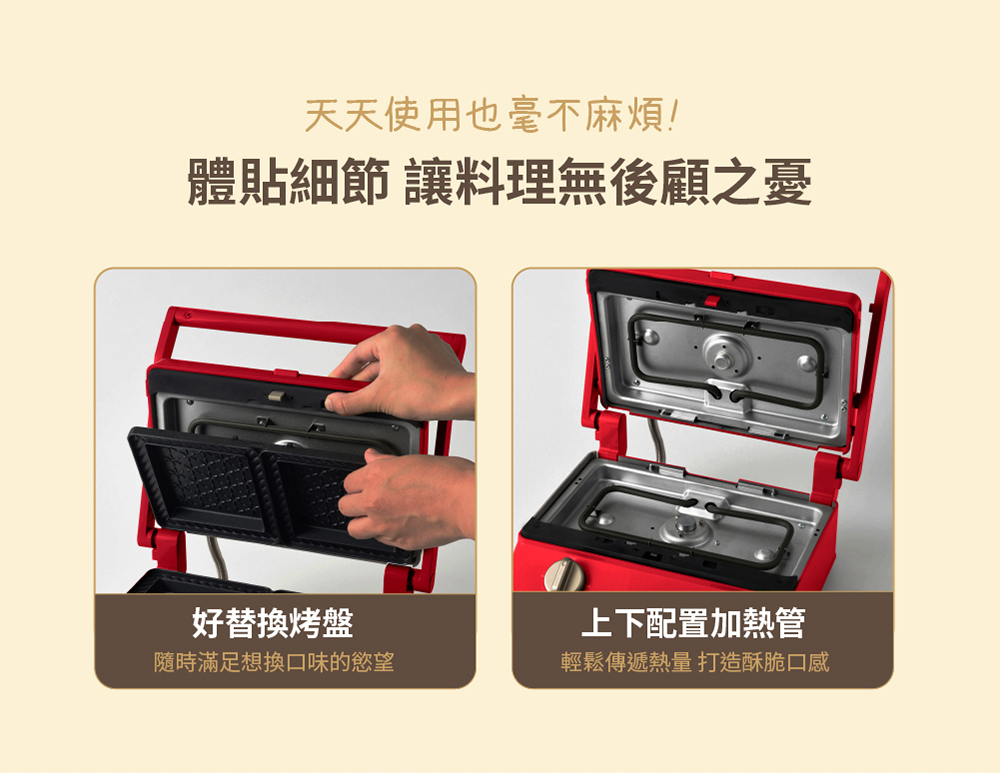 天天使用也毫不麻煩!

體貼細節 讓料理無後顧之憂

好替換烤盤

隨時滿足想換口味的慾望

上下配置加熱管

輕鬆傳遞熱量 打造酥脆口感