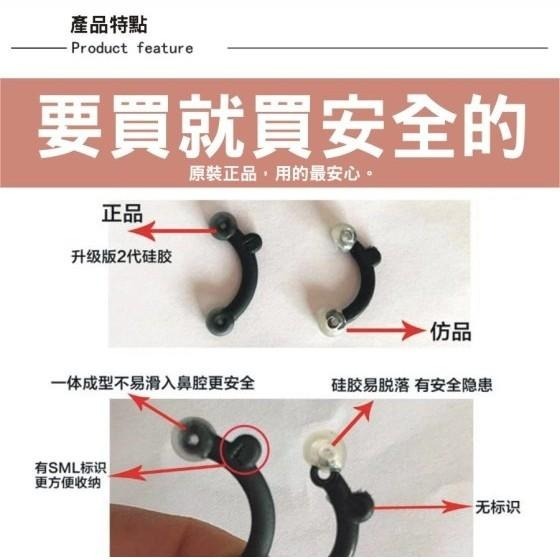 產品特點
Product feature

要買就買安全的
原裝正品，用的最安心。

正品
升级版2代硅胶
仿品

一体成型不易滑入鼻腔更安全
硅胶易脱落 有安全隐患
有SML标识
更方便收纳
无标识