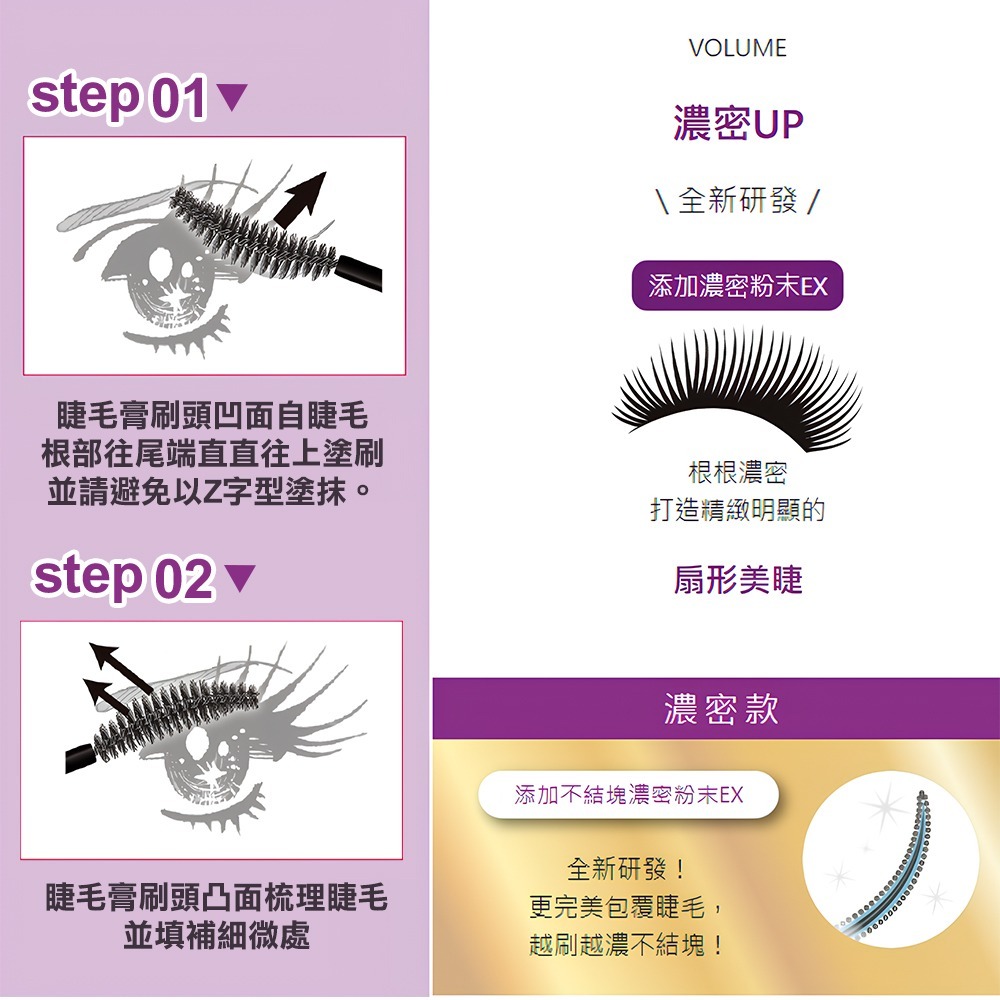 step 01▼

睫毛膏刷頭凹面自睫毛根部往尾端直直往上塗刷並請避免以Z字型塗抹。

step 02▼

睫毛膏刷頭凸面梳理睫毛並填補細微處

VOLUME

濃密UP

\ 全新研發 /

添加濃密粉末EX

根根濃密
打造精緻明顯的

扇形美睫

濃密款

添加不結塊濃密粉末EX

全新研發！
更完美包覆睫毛，
越刷越濃不結塊！