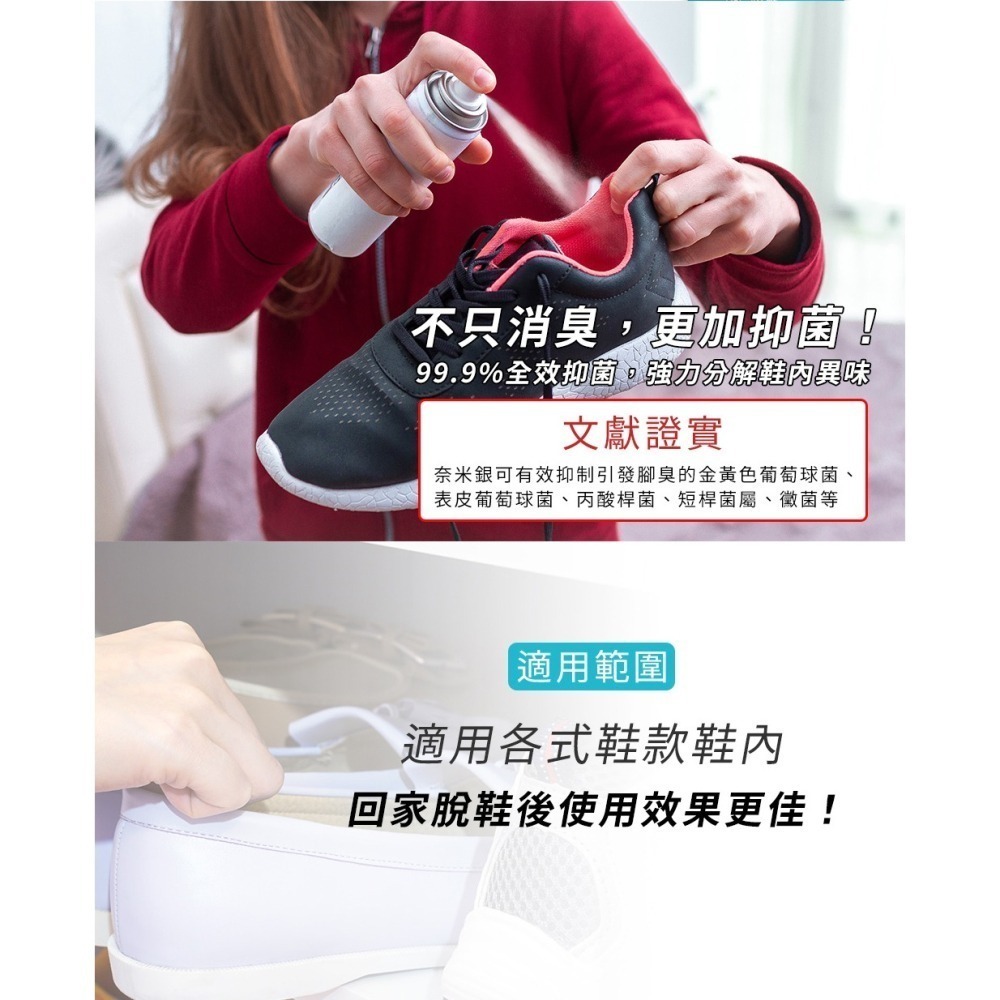 不只消臭，更加抑菌！
99.9%全效抑菌，強力分解鞋內異味

文獻證實

奈米銀可有效抑制引發腳臭的金黃色葡萄球菌、表皮葡萄球菌、丙酸桿菌、短桿菌屬、黴菌等

適用範圍

適用各式鞋款鞋內
回家脫鞋後使用效果更佳！