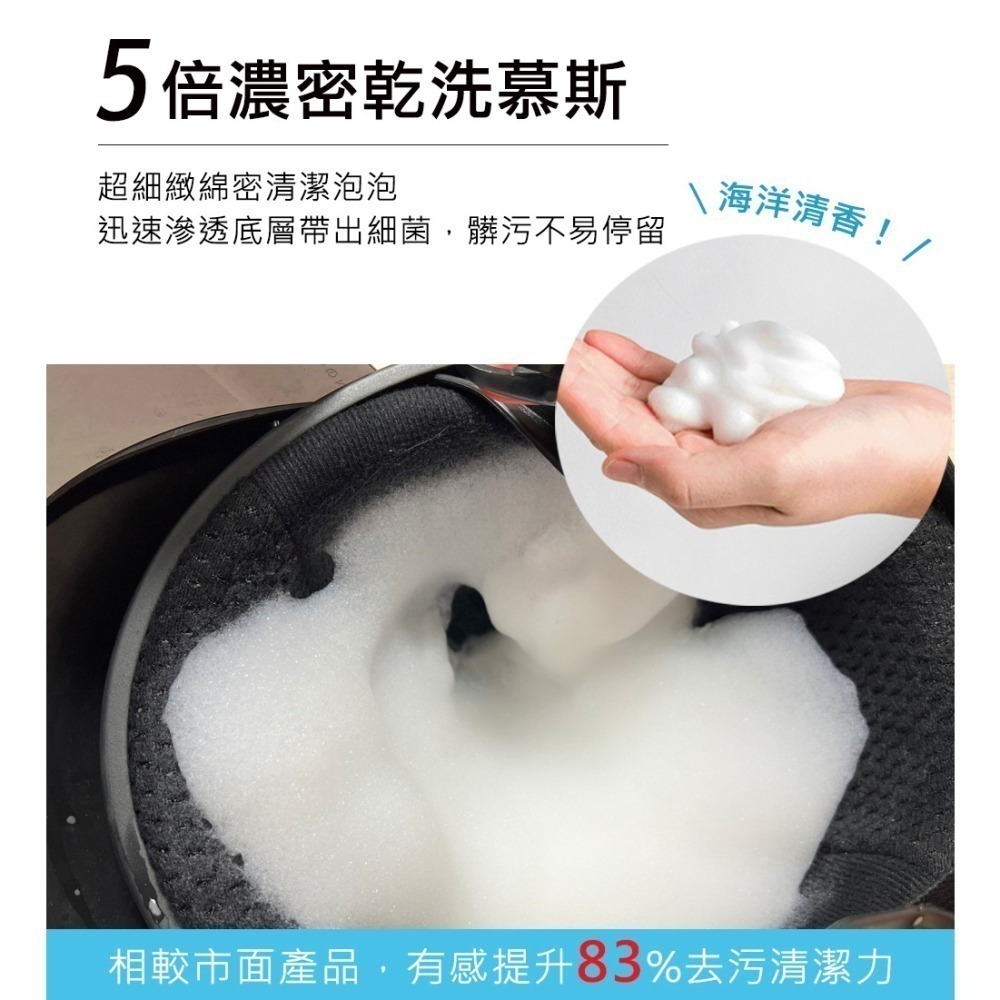 5倍濃密乾洗慕斯

超細緻綿密清潔泡泡
迅速滲透底層帶出細菌，髒污不易停留

\ 海洋清香！/

相較市面產品，有感提升83%去污清潔力