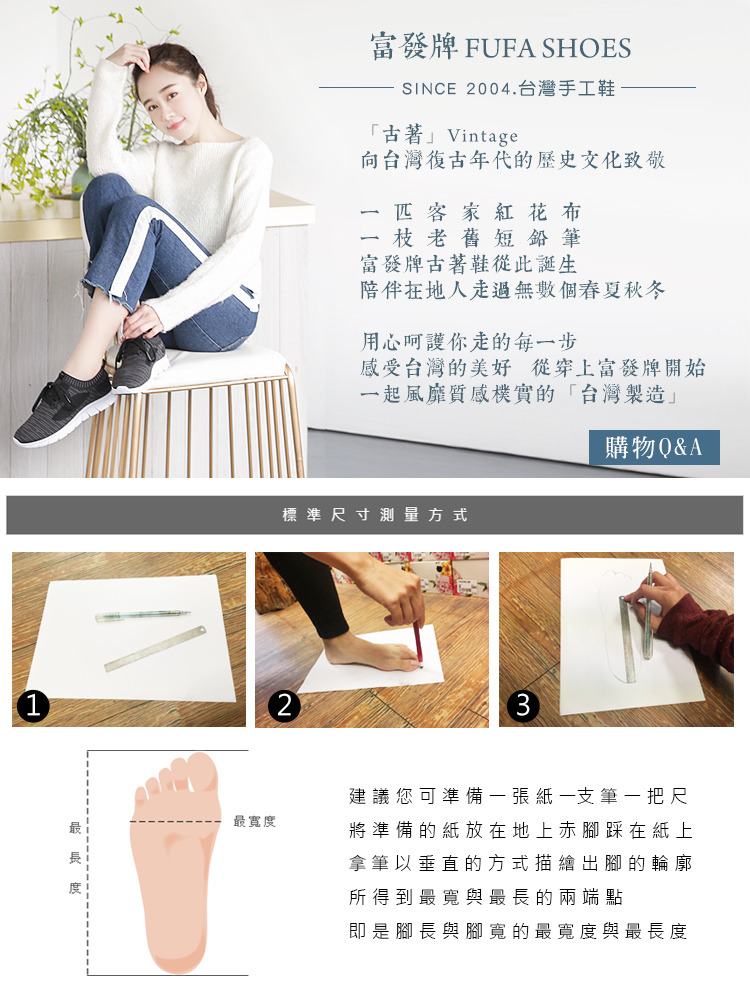 富發牌 FUFA SHOES

SINCE 2004.台灣手工鞋

「古著」Vintage
向台灣復古年代的歷史文化致敬

一匹客家紅花布
一枝老舊短鉛筆
富發牌古著鞋從此誕生
陪伴在地人走過無數個春夏秋冬

用心呵護你走的每一步
感受台灣的美好 從穿上富發牌開始
一起風靡質感樸實的「台灣製造」

購物Q&A

標準尺寸測量方式

1

2

3

最長度

最寬度

建議您可準備一張紙一支筆一把尺
將準備的紙放在地上赤腳踩在紙上
拿筆以垂直的方式描繪出腳的輪廓
所得到最寬與最長的兩端點
即是腳長與腳寬的最寬度與最長度