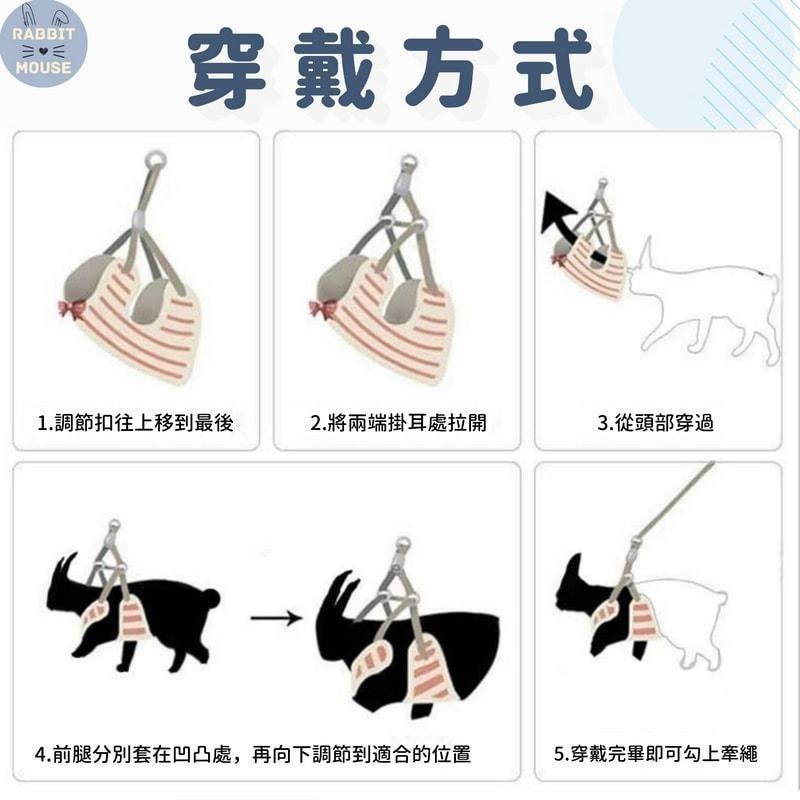 RABBIT
MOUSE

穿戴方式

1.調節扣往上移到最後

2.將兩端掛耳處拉開

3.從頭部穿過

4.前腿分別套在凹凸處，再向下調節到適合的位置

5.穿戴完畢即可勾上牽繩